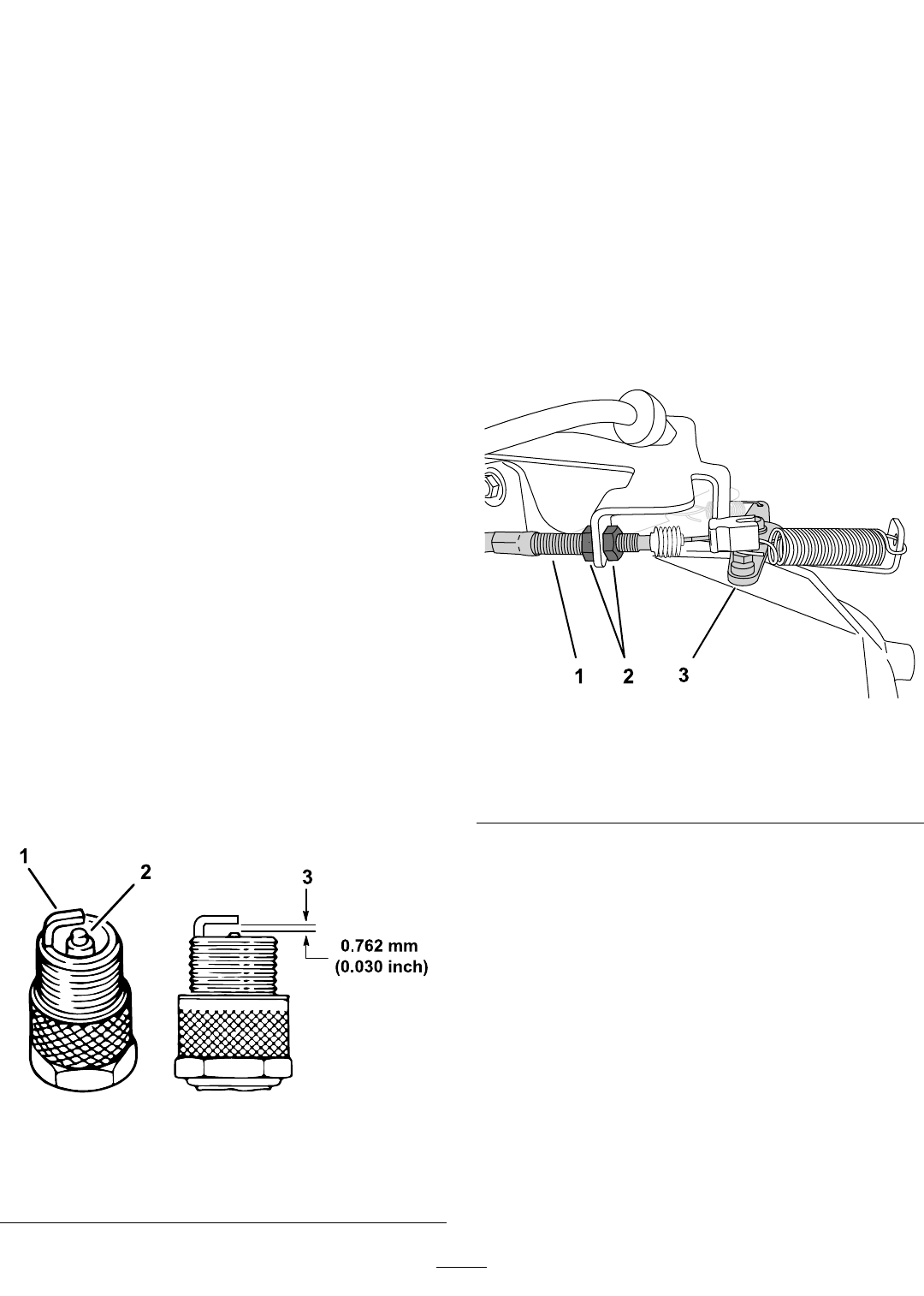 1 2 3

1 2 3

0.762 mm
(0.030 inch)