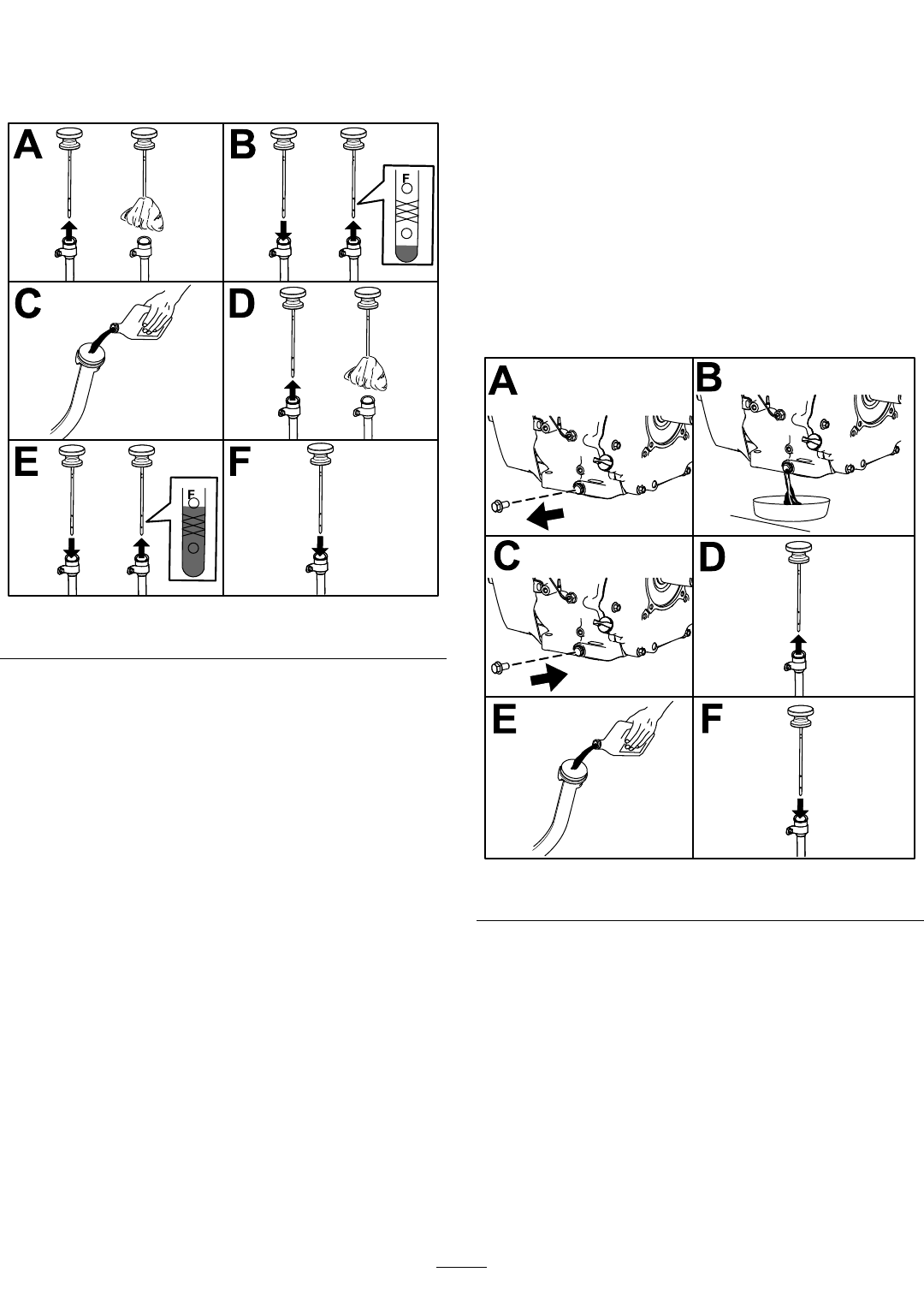 A
B
F
C
D
E
F
F

A
B
C
D
E
F