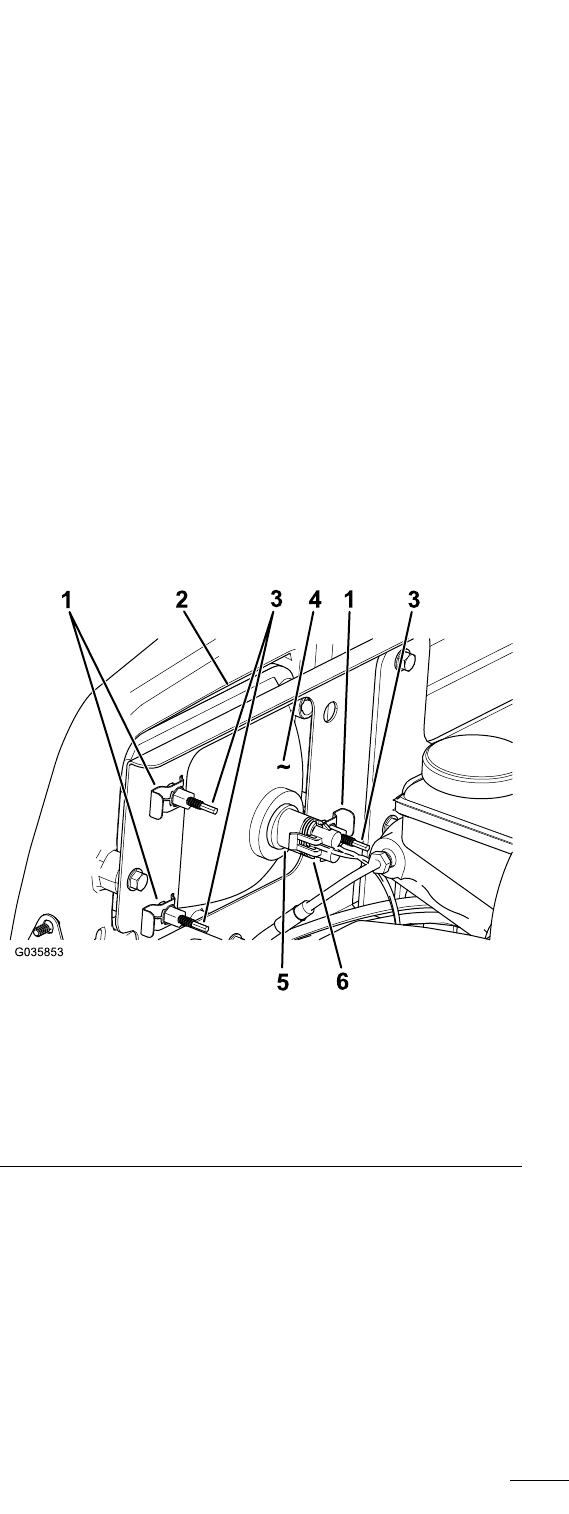 1 2 3 4 1 3

G035853

5 6