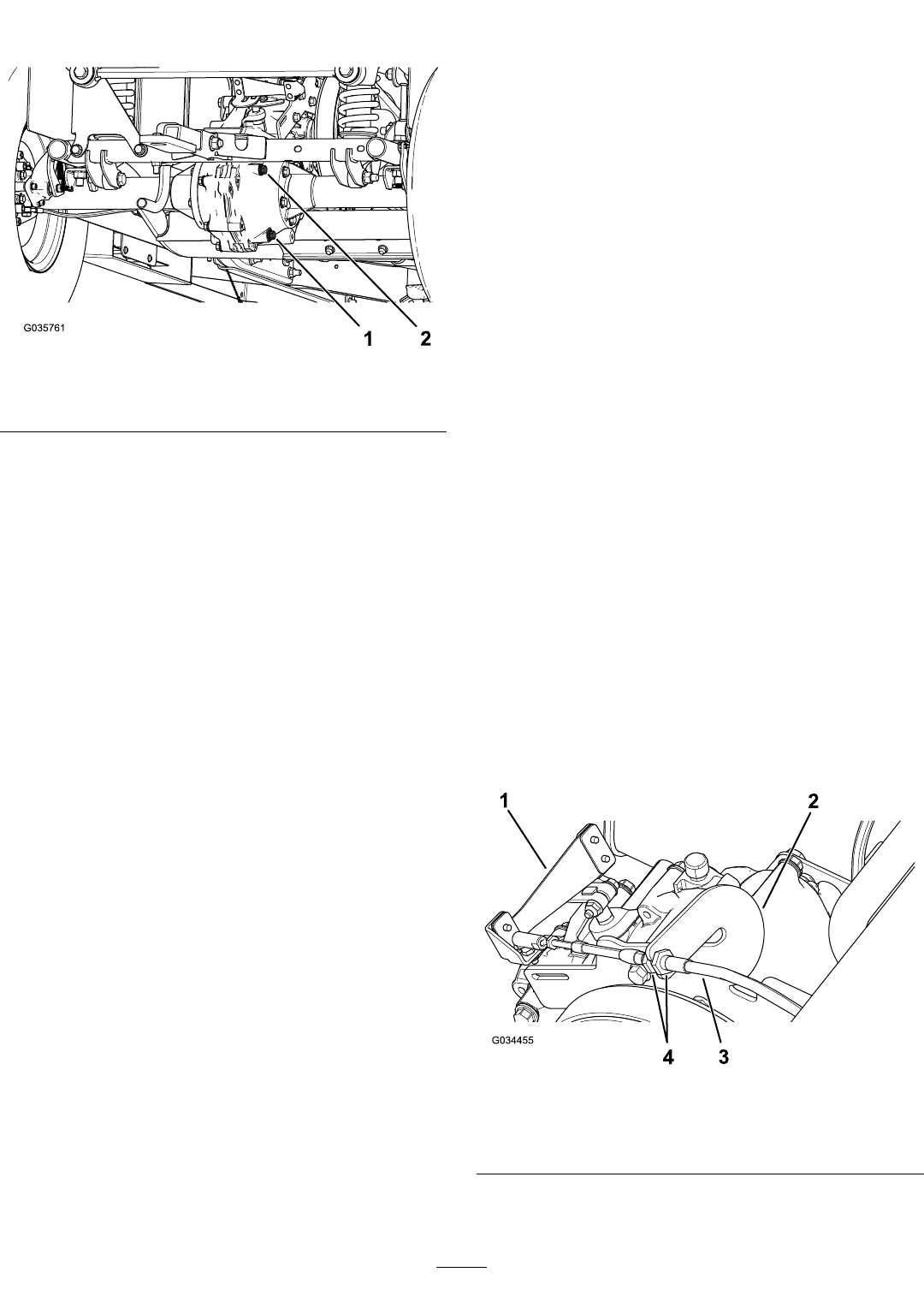 G035761

1 2

1 2

G034455

4 3