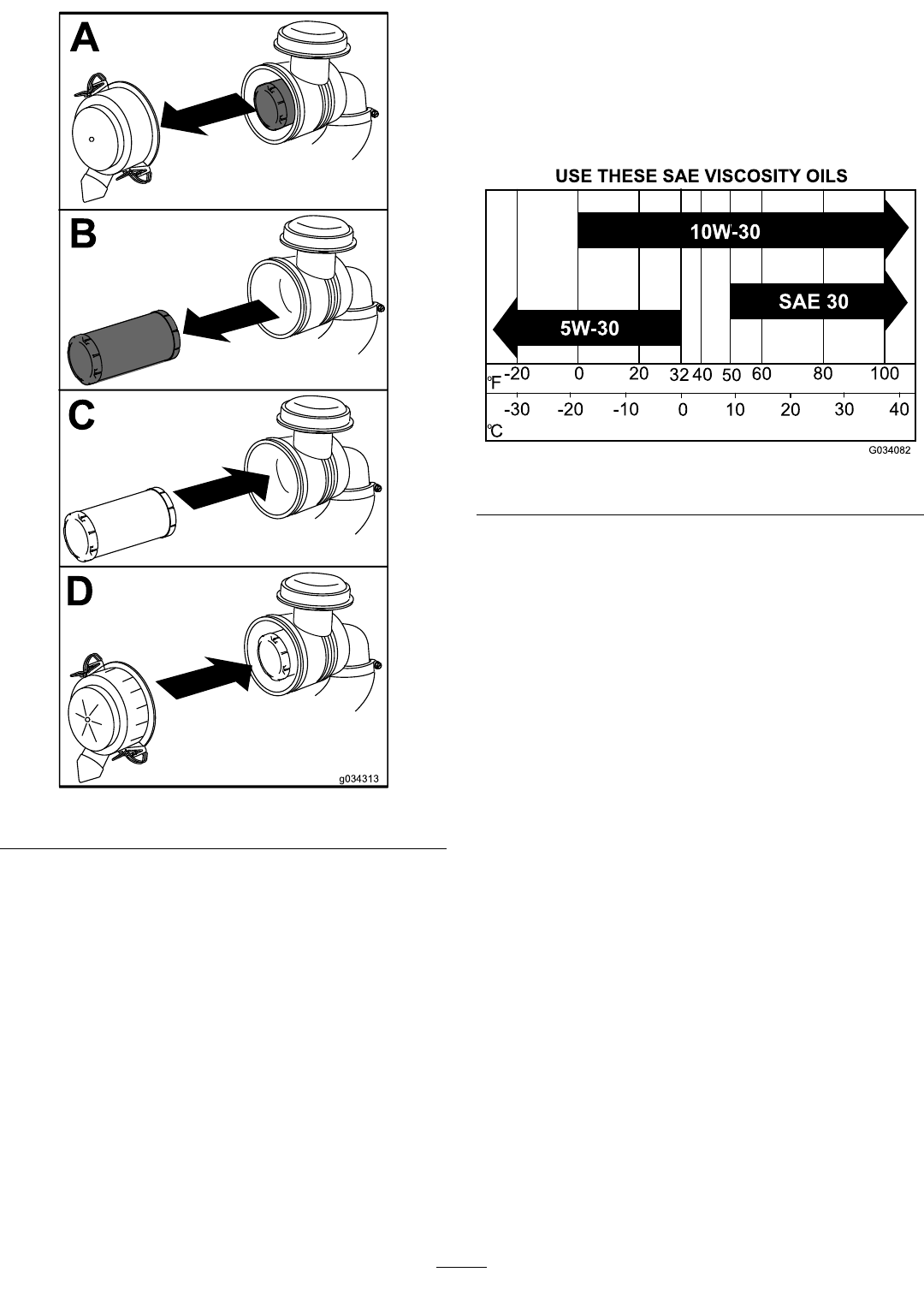 A

B

C

D

g034313

USE THESE SAE VISCOSITY OILS

10W-30

SAE 30

5W-30

°F -20 0 20 32 40 50 60 80 100

°C -30 -20 -10 0 10 20 30 40

G034082