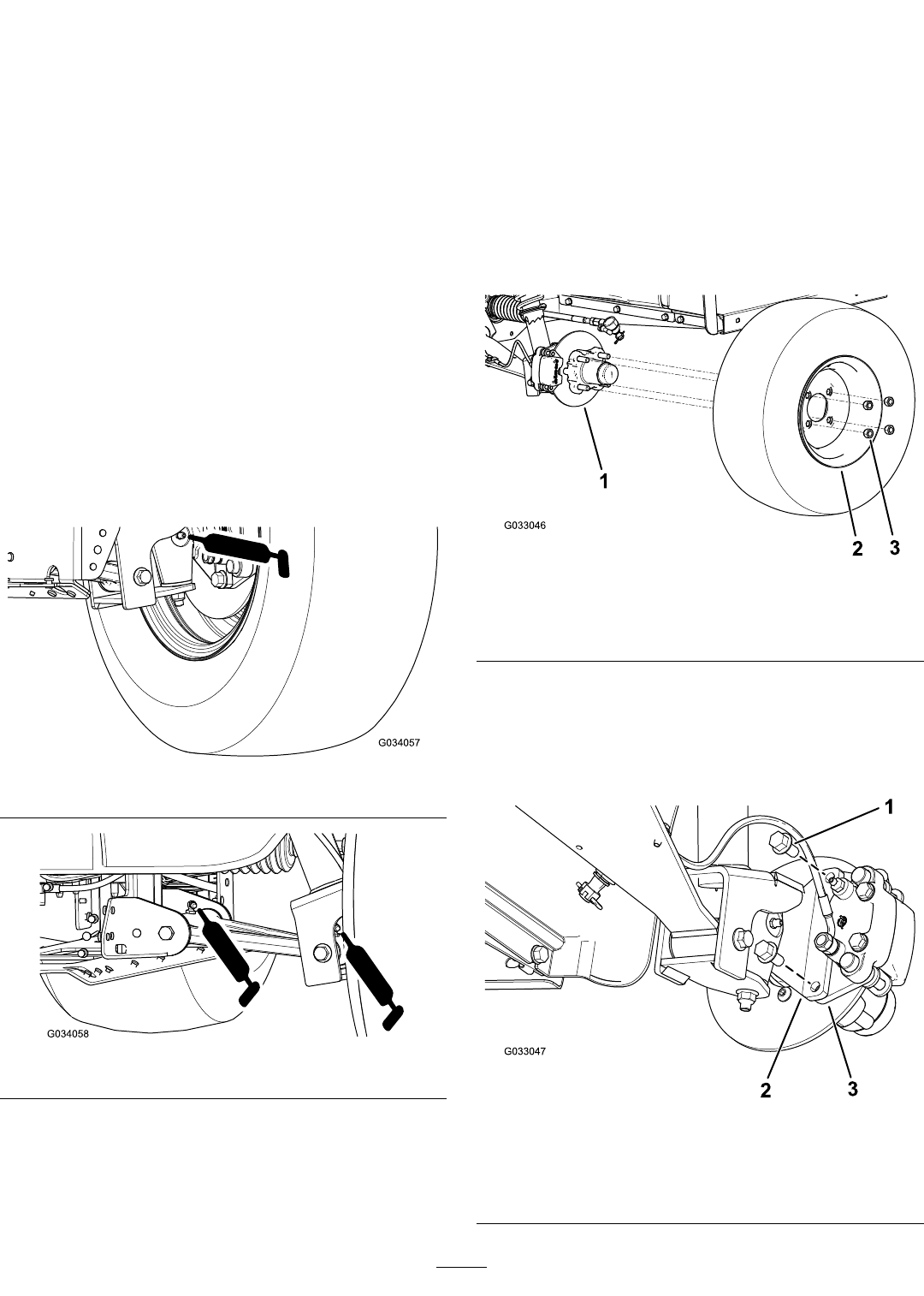 G034057

G034058

1

G033046

2 3

1

G033047

2 3