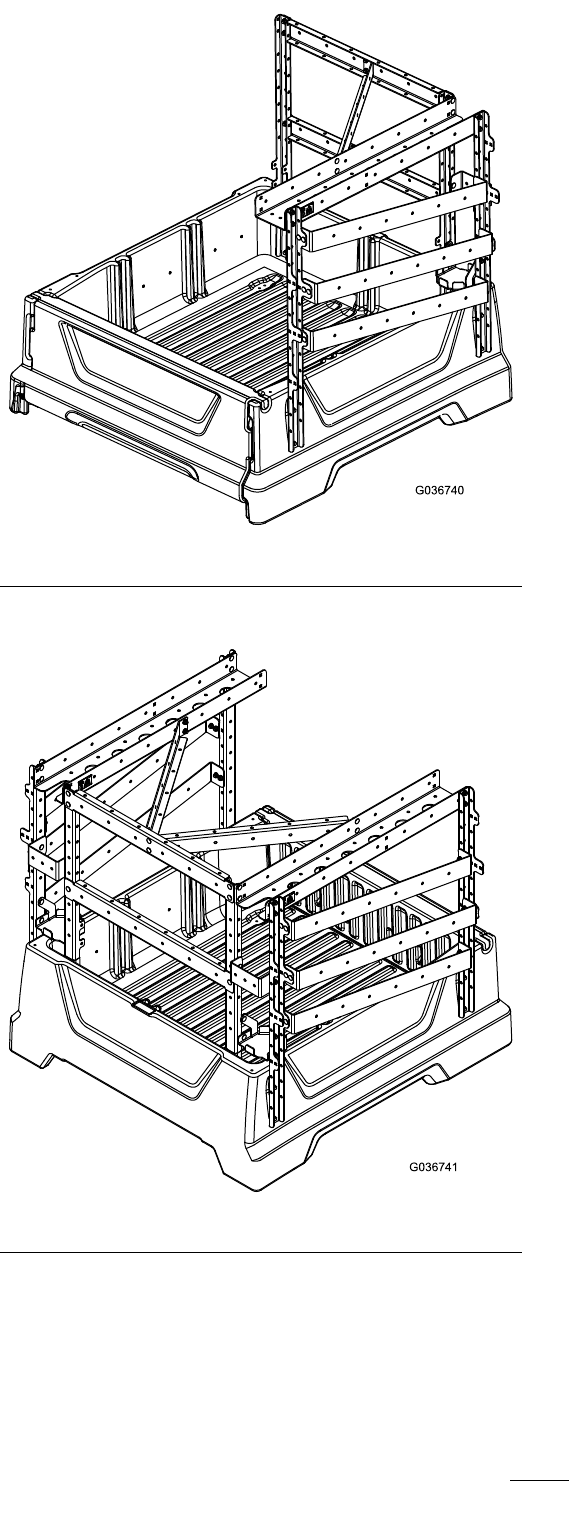 G036740

G036741