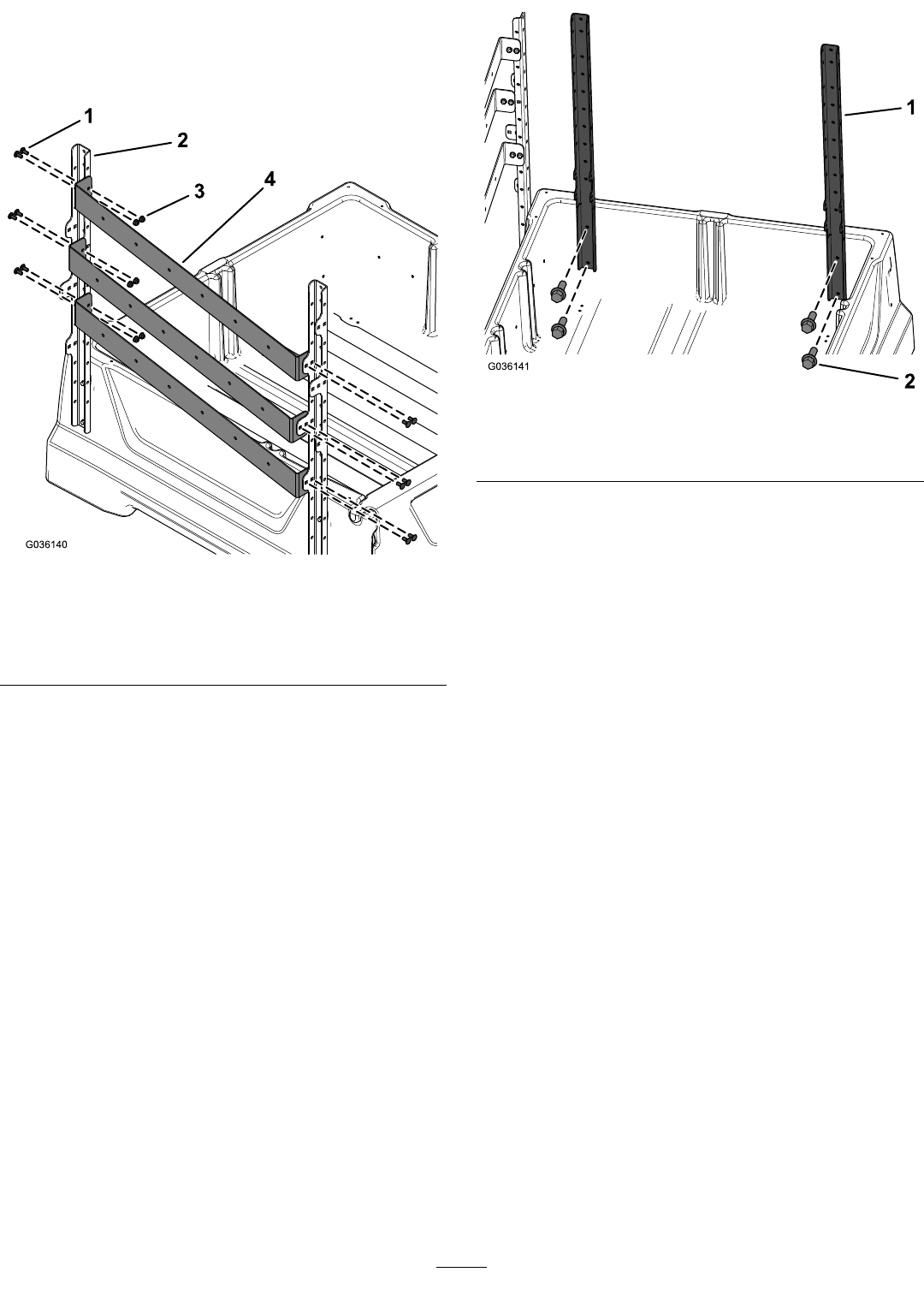 1
2
3
4
G036140

1
2
G036141