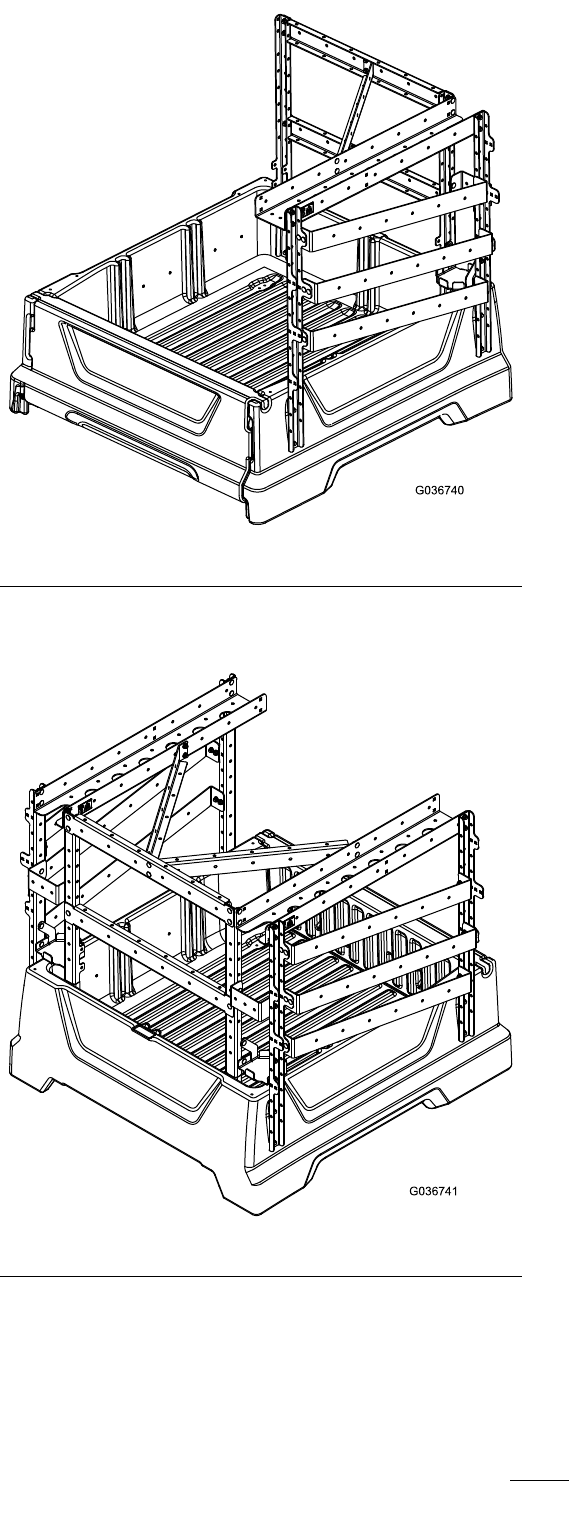 G036740

G036741