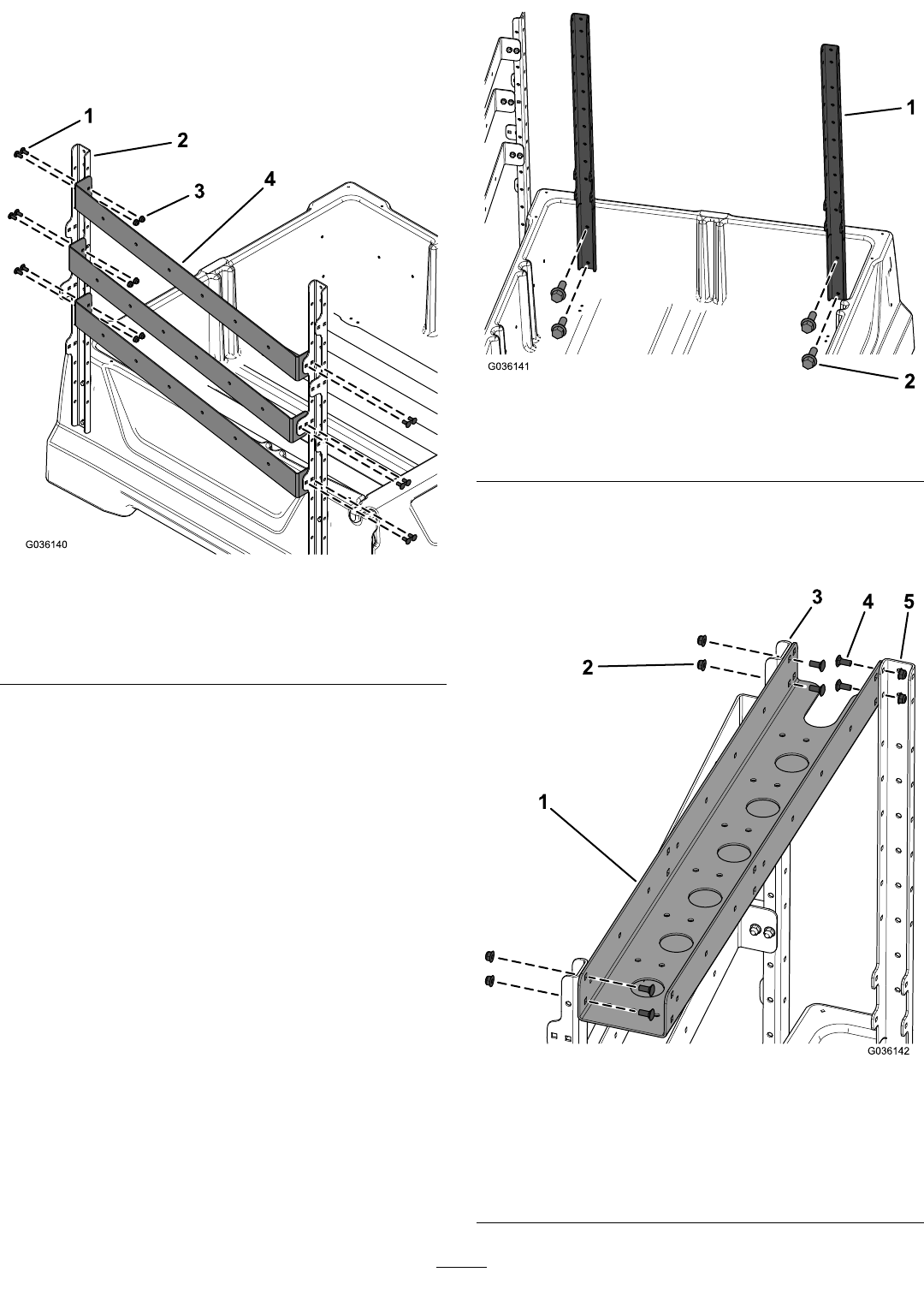 1
2
3
4
G036140

1
2
G036141

3
4
5
2
1
G036142