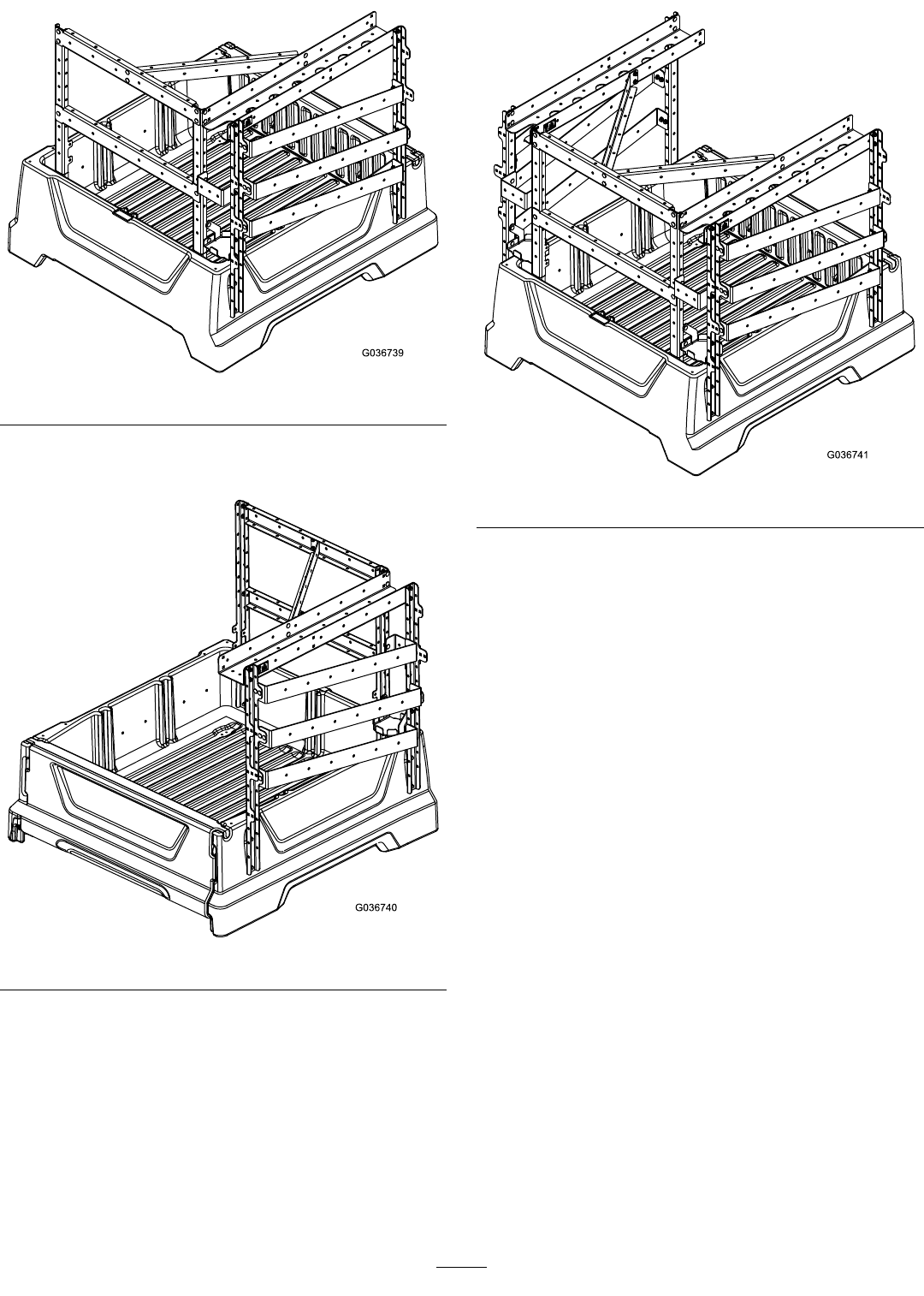 G036739

G036740

G036741