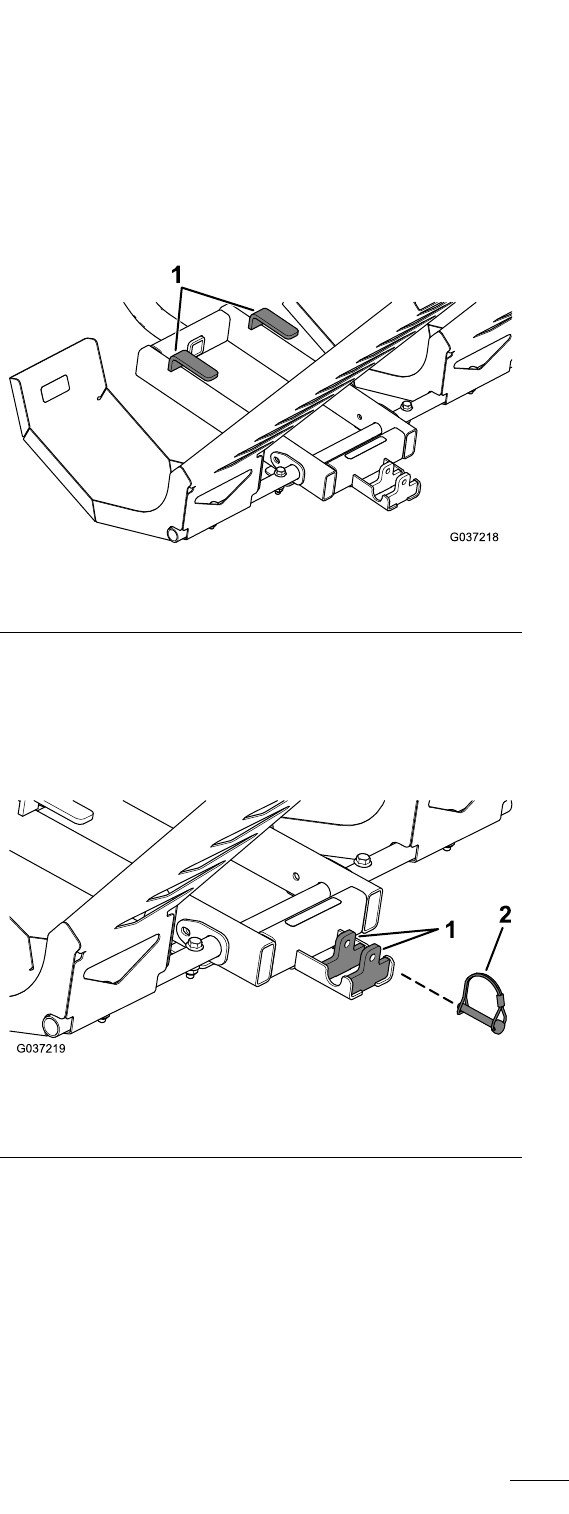 1

G037218

1

2

G037219