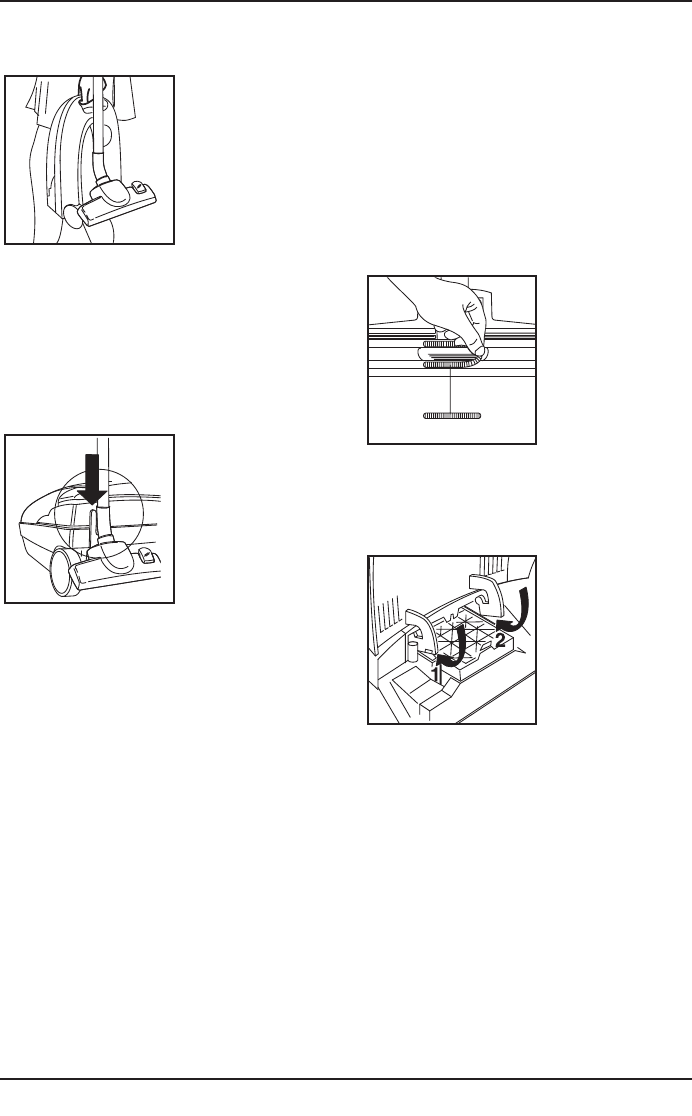 1

2