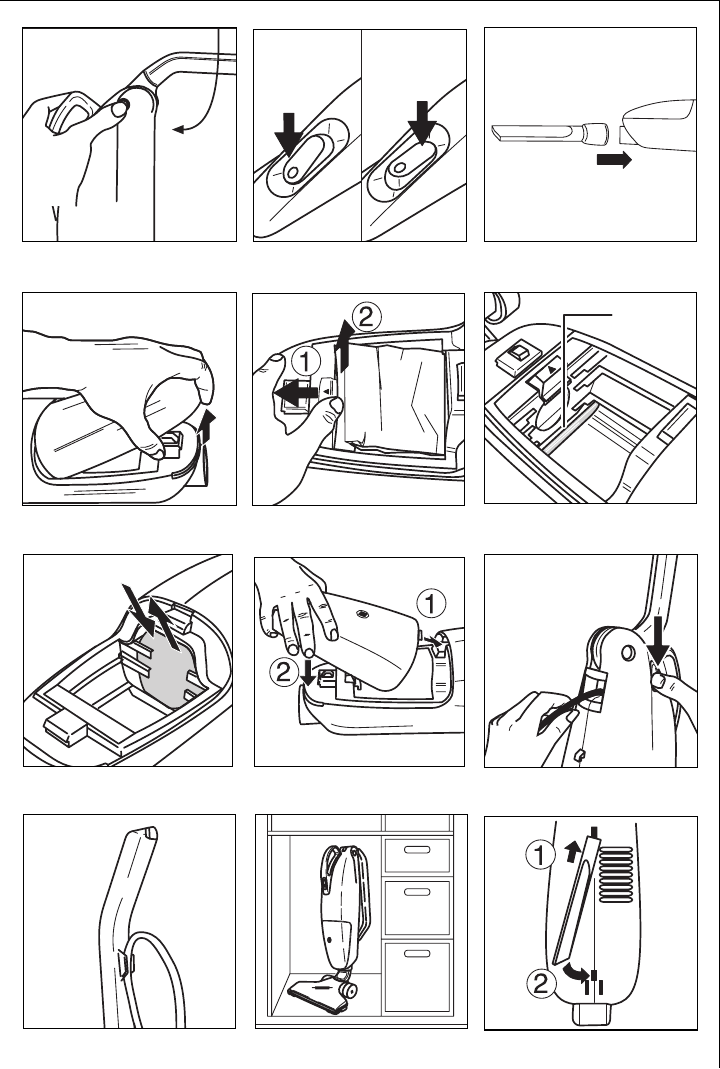 2
1
1
2
1
2