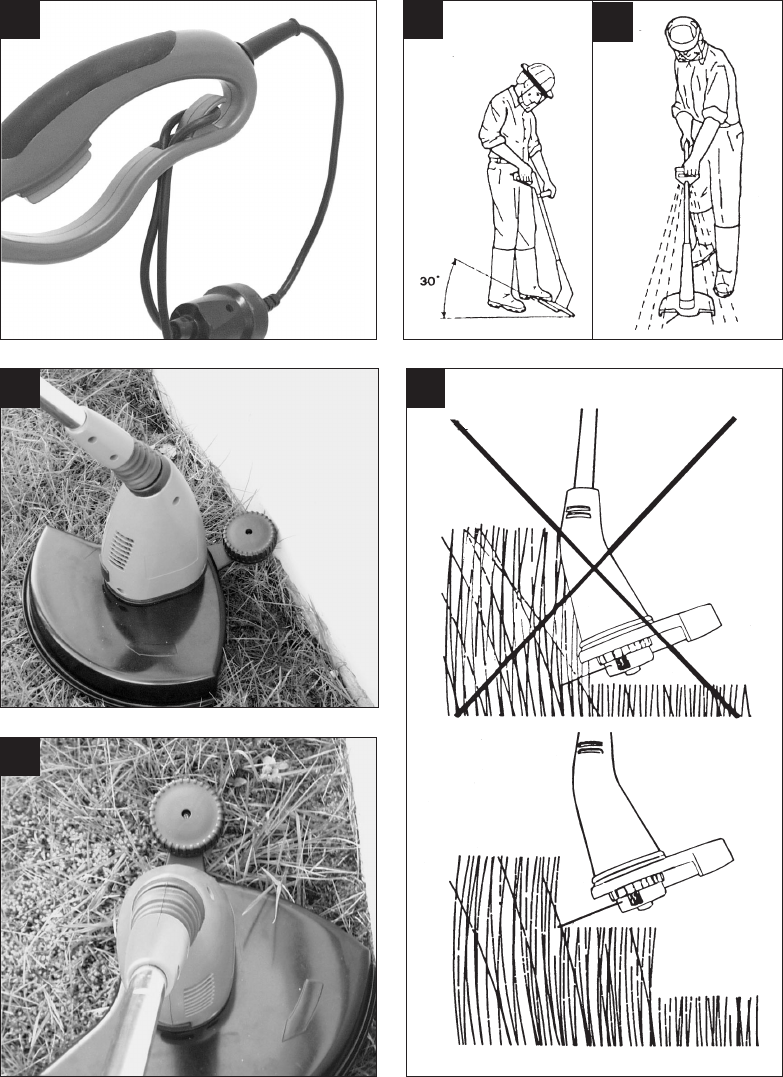 30°