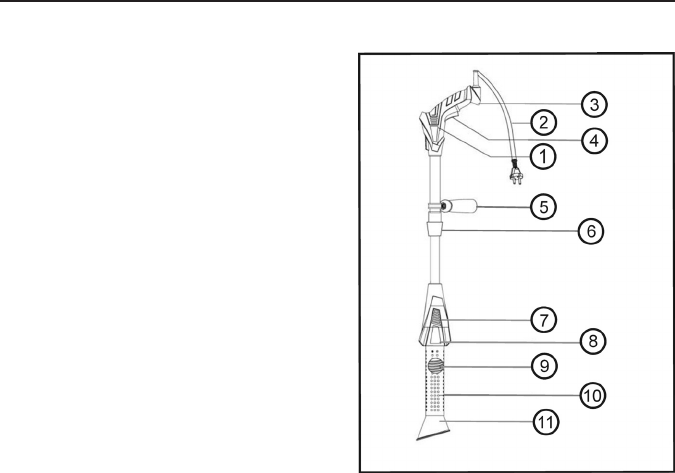 3
2
4
1
5
6
7
8
9
10
11