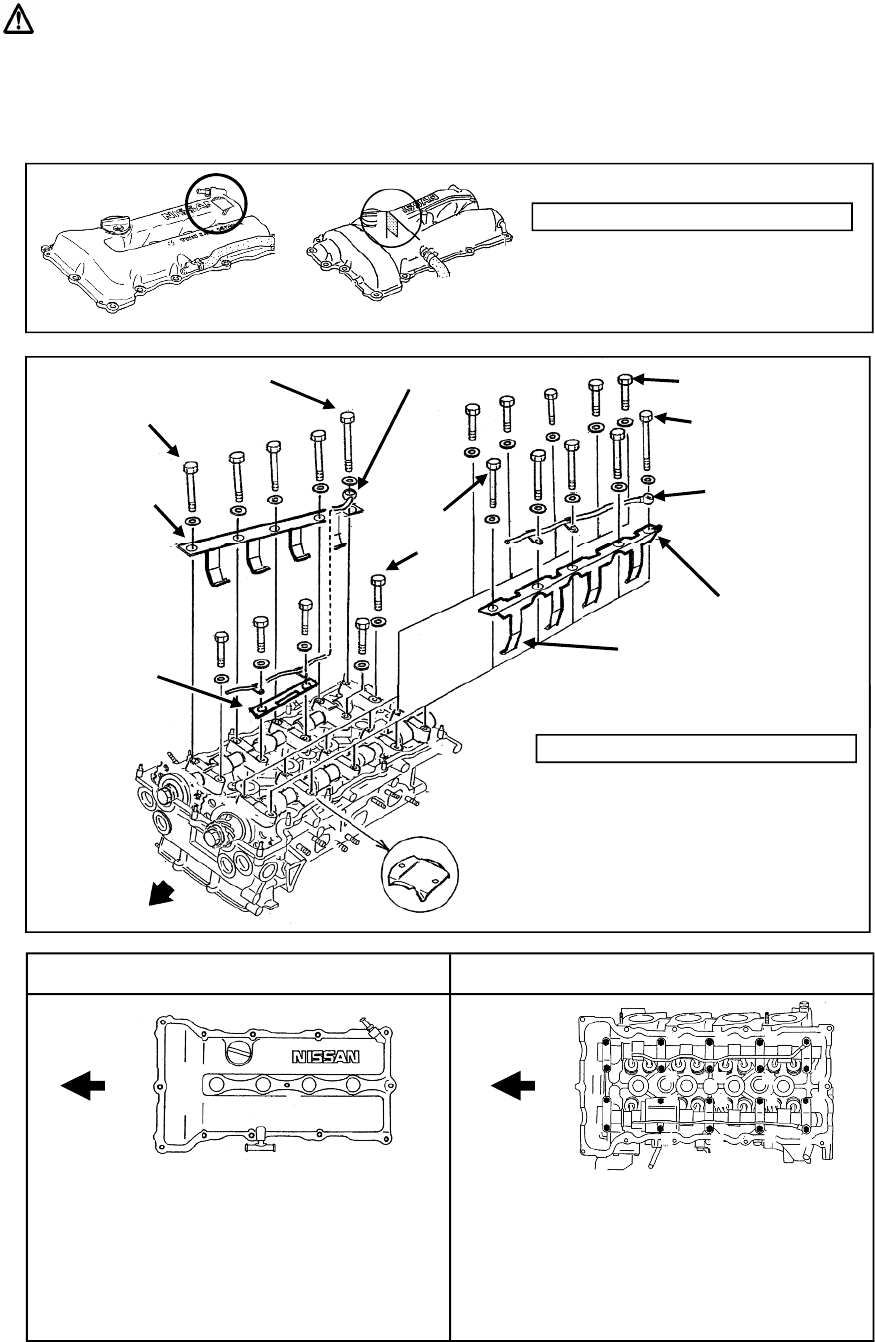 NISSAN

NISSAN