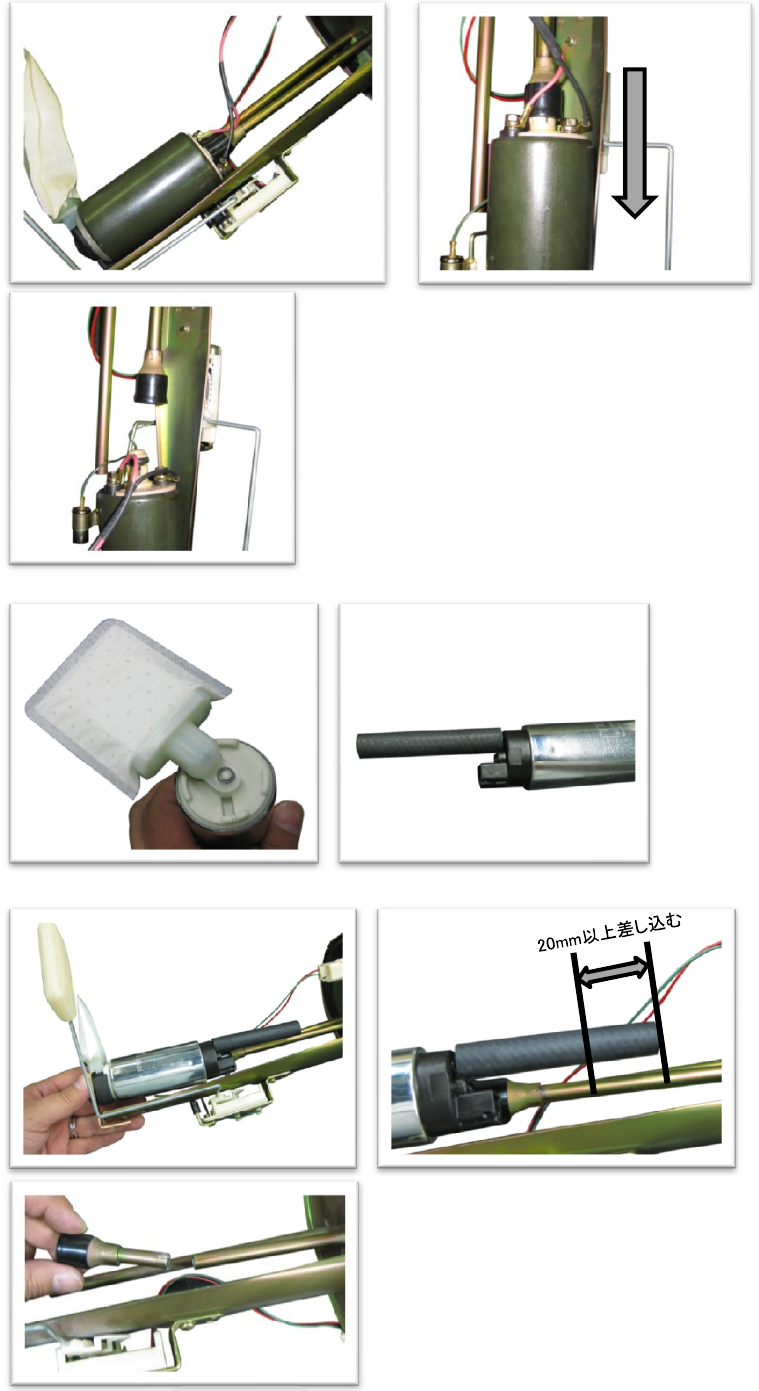 20mm以上差し込む