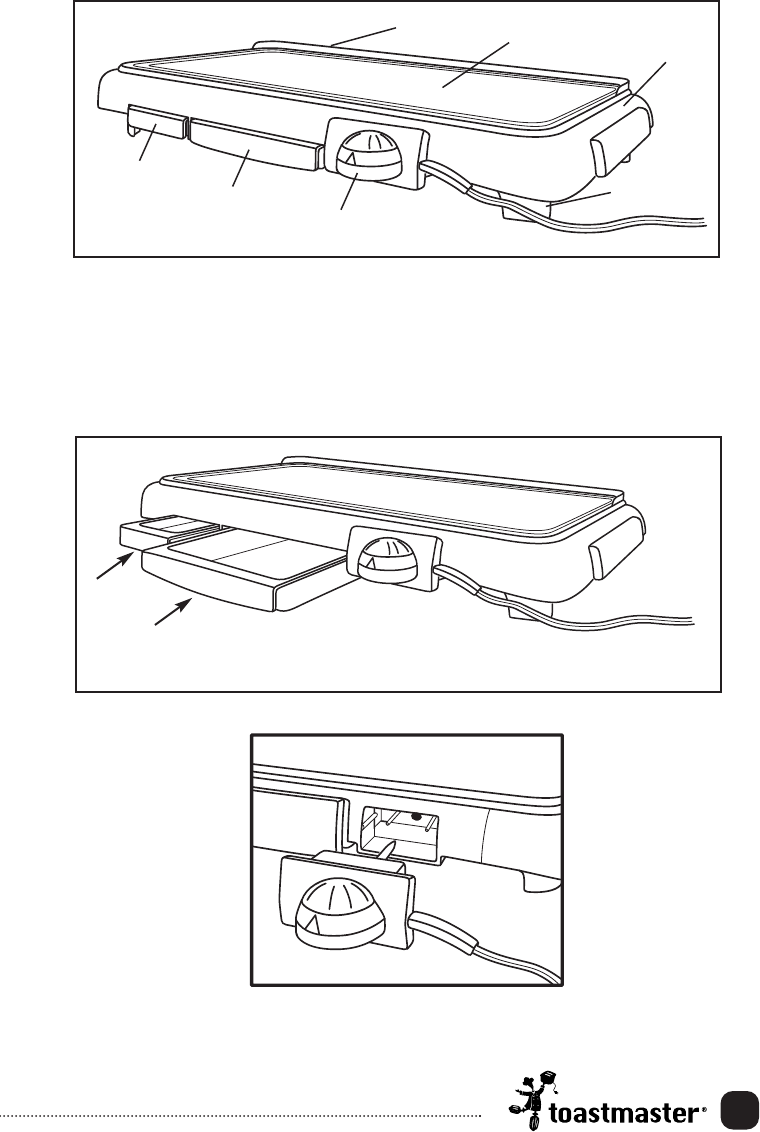 toastmaster®