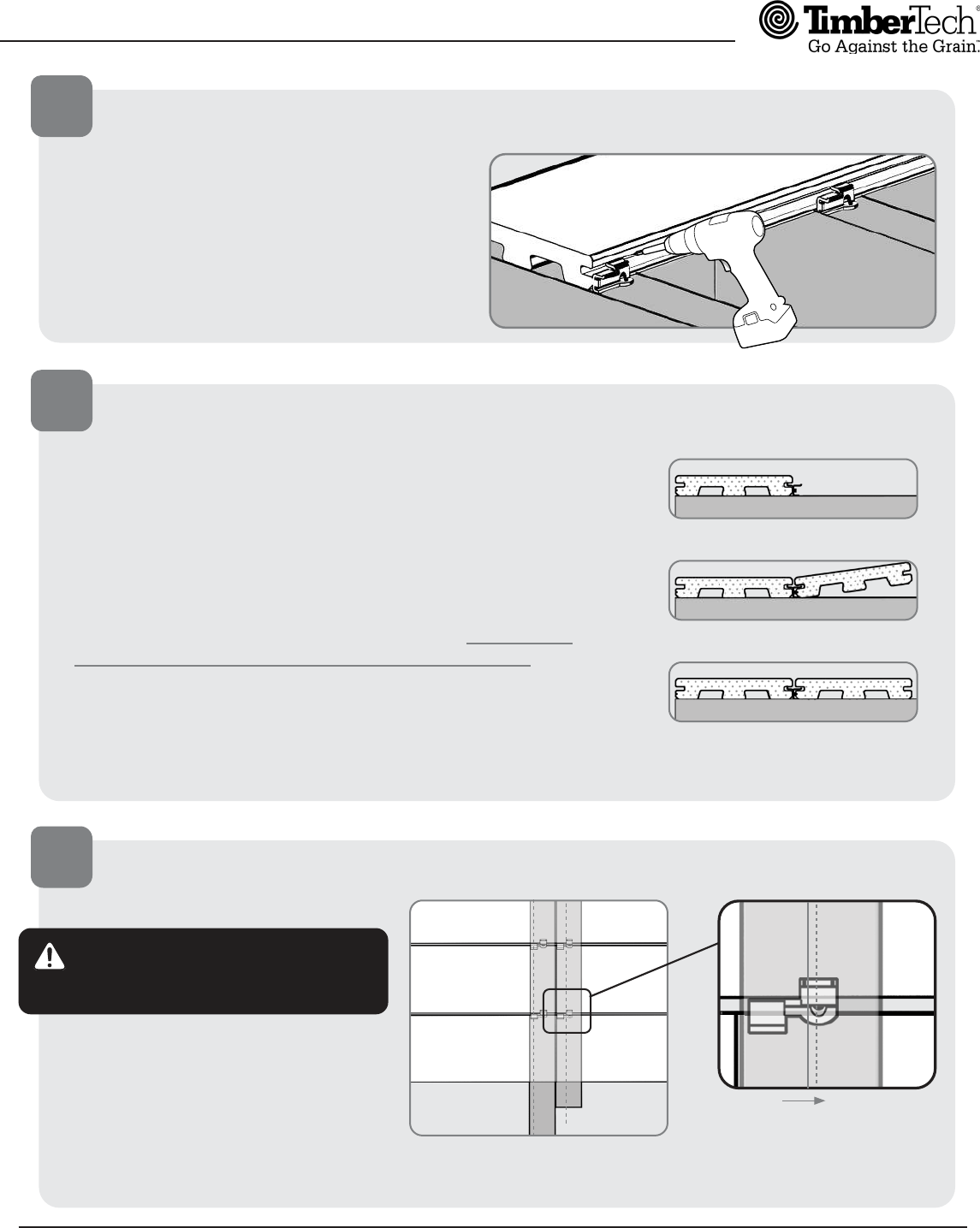 TimberTech®
Go Against the Grain.™