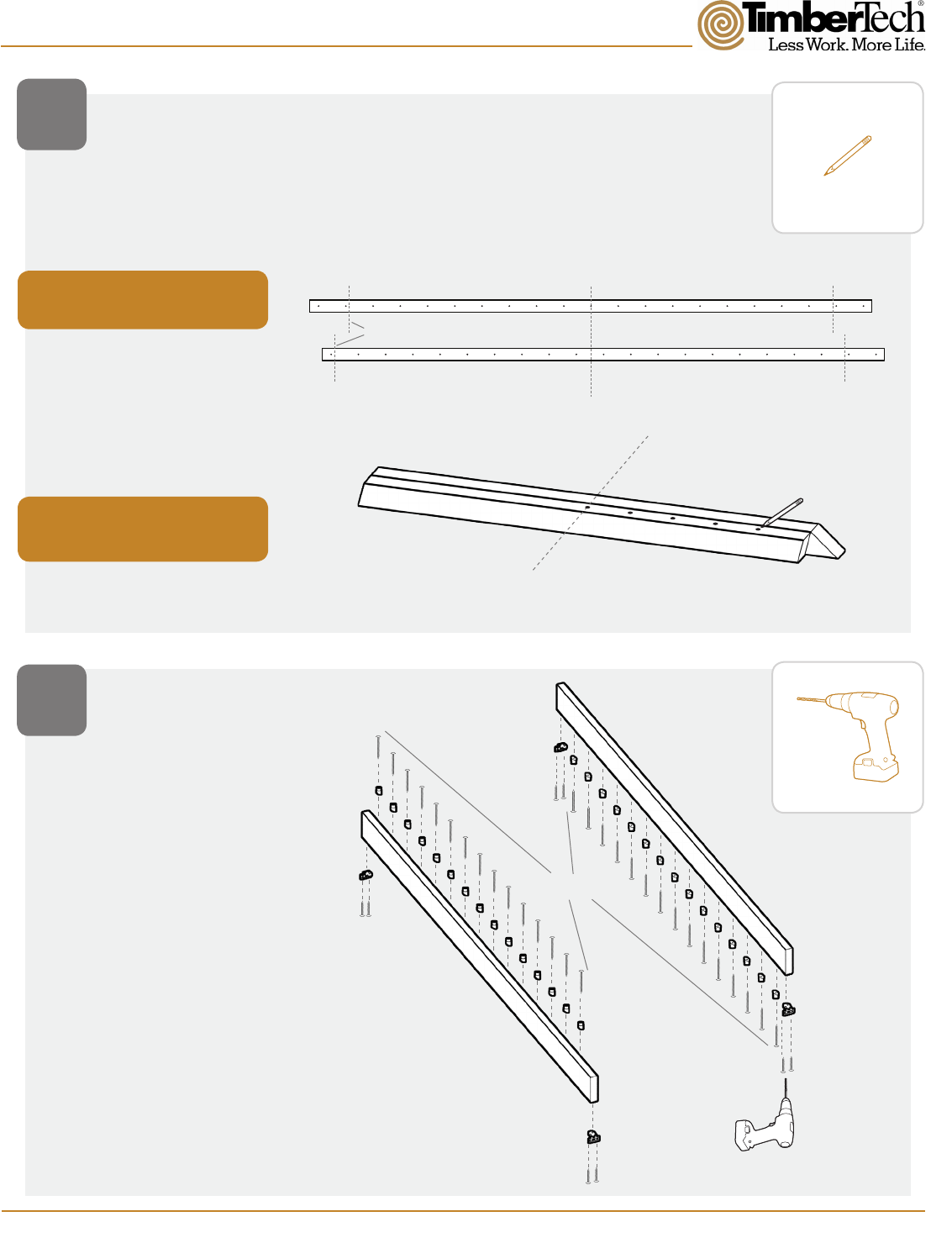 TimberTech®
Less Work. More Life.