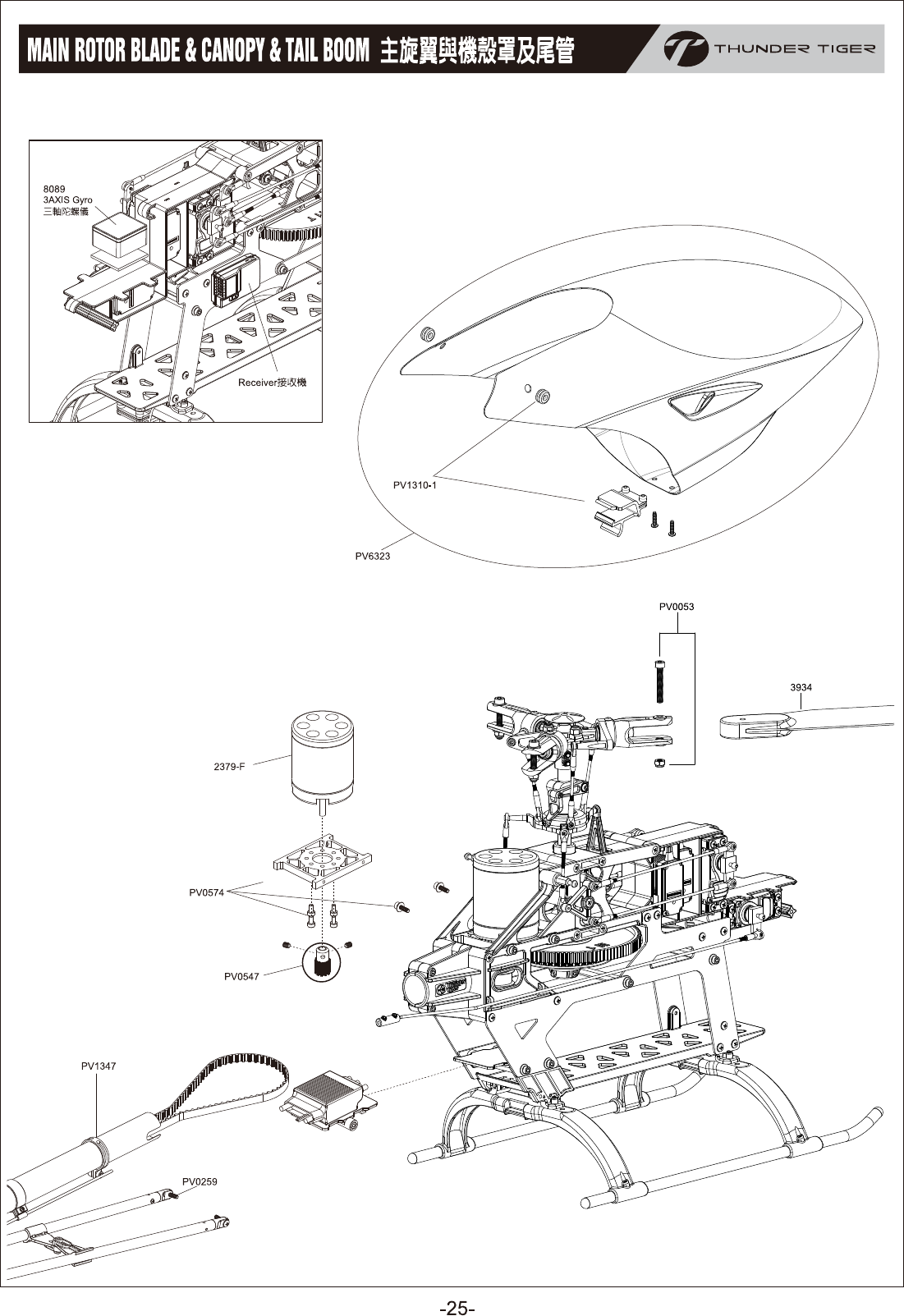 MAIN ROTOR BLADE & CANOPY & TAIL BOOM 主旋翼與機殼罩及尾管

THUNDER TIGER

8089
3AXIS Gyro
三軸陀螺儀

Receiver接收機

PV1310-1

PV6323

PV0053

3934

2379-F

PV0574

PV0547

PV1347

PV0259

-25-