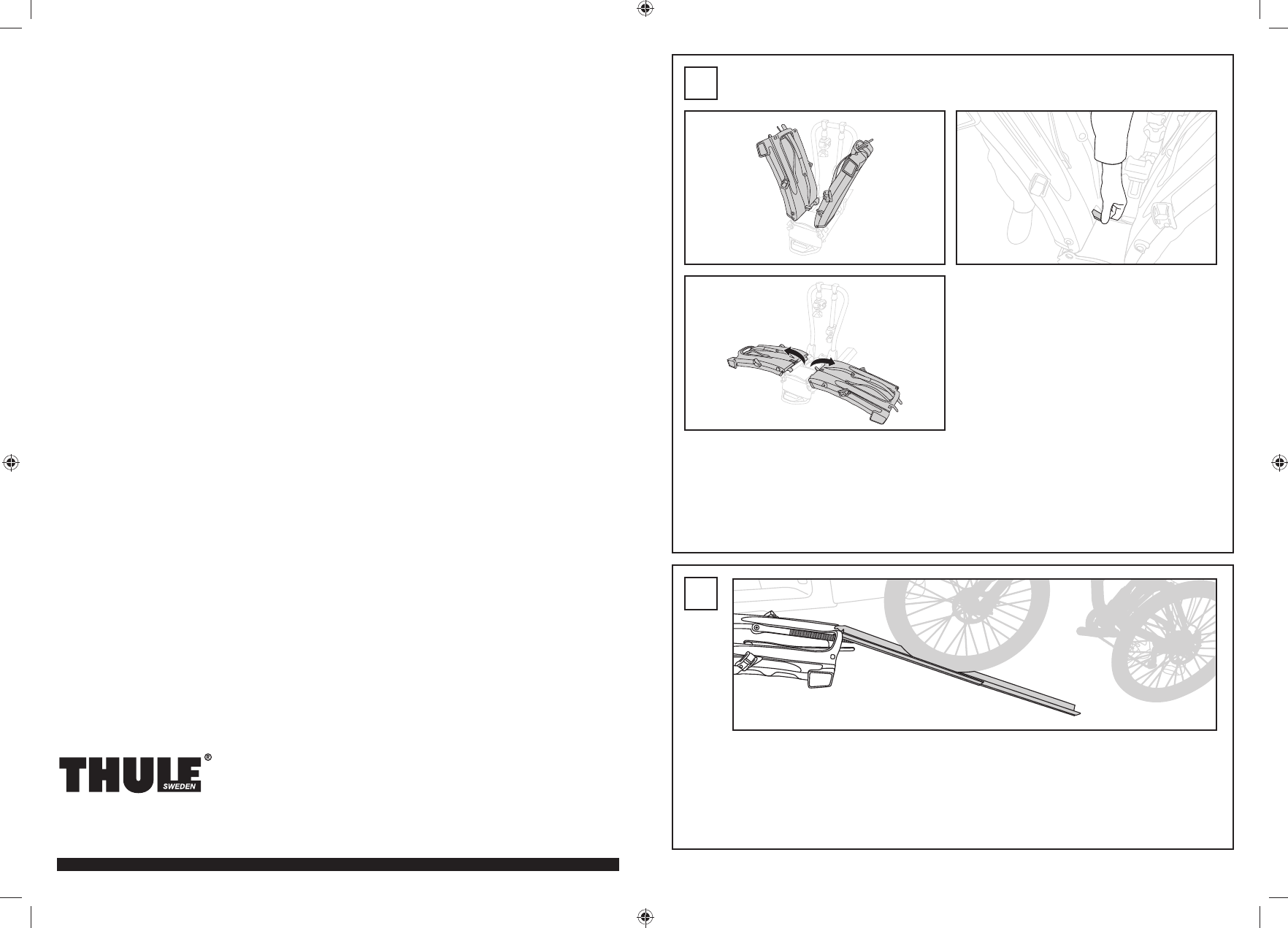 THULE®
SWEDEN