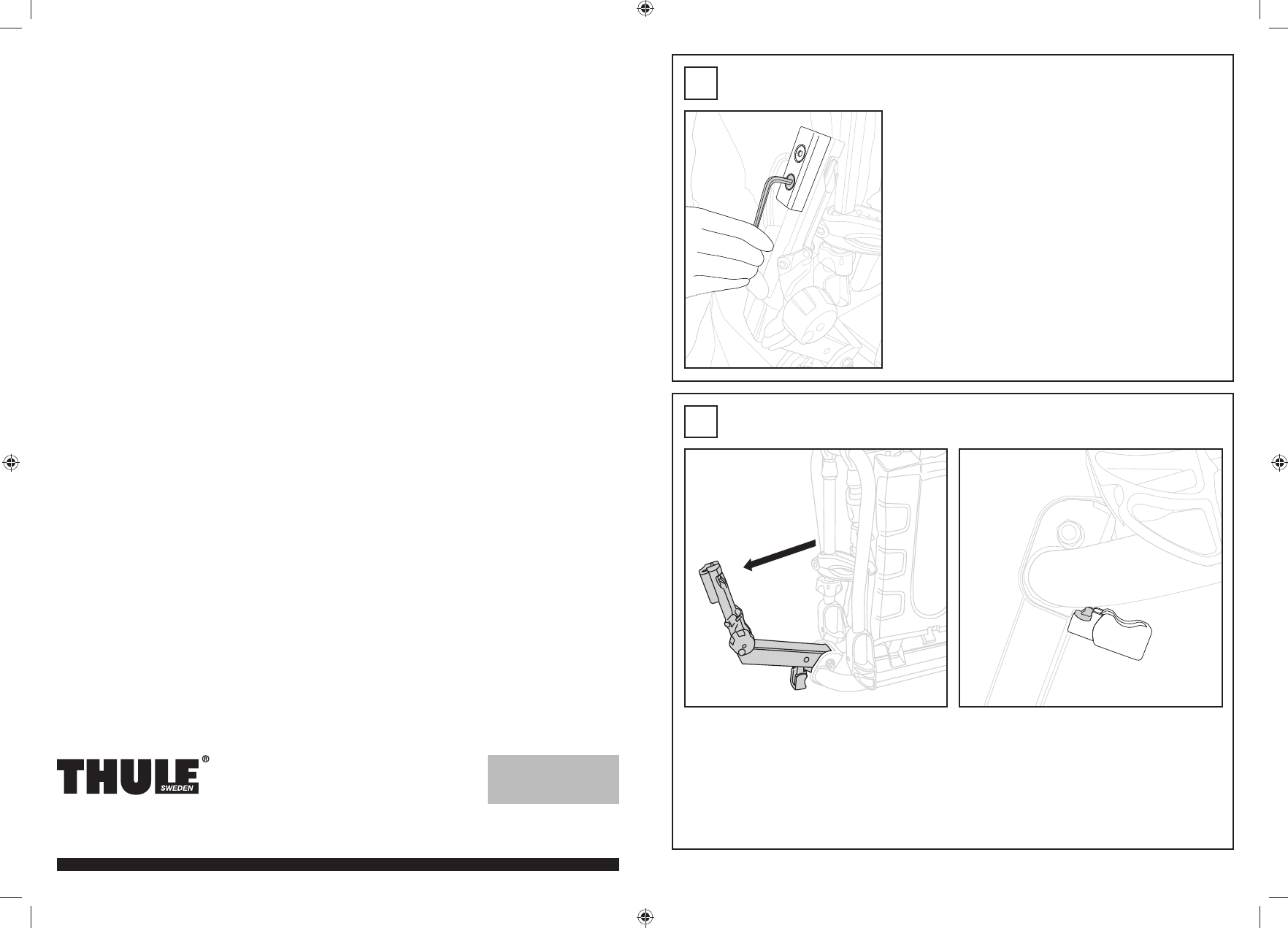 THULE®
SWEDEN