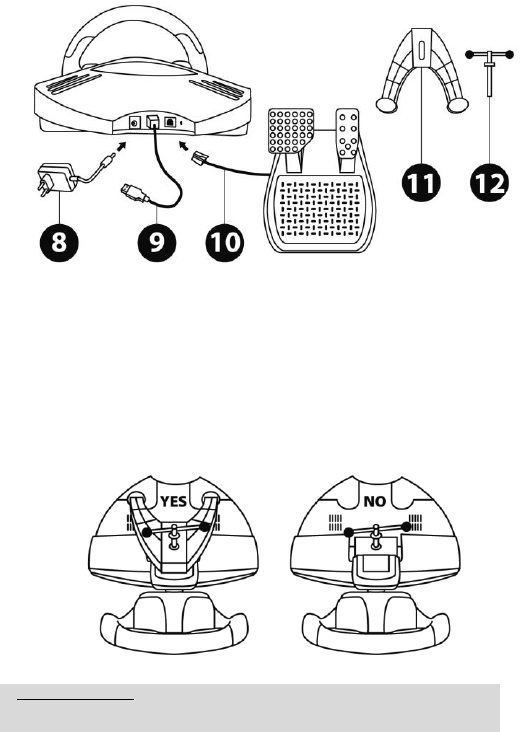 8
9
10
11
12

YES

NO