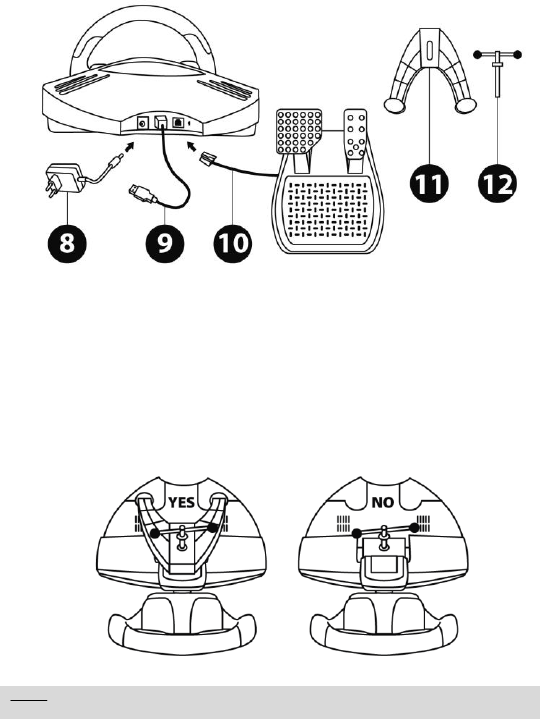 8
9
10
11
12

YES
NO