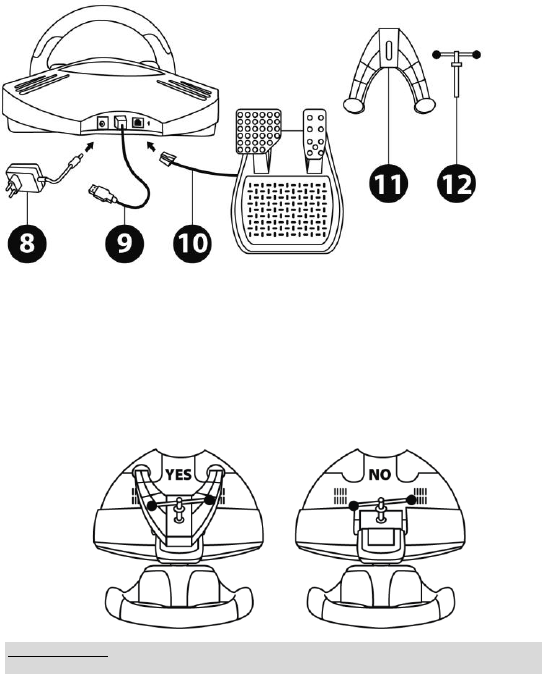 8
9
10
11
12
YES
NO