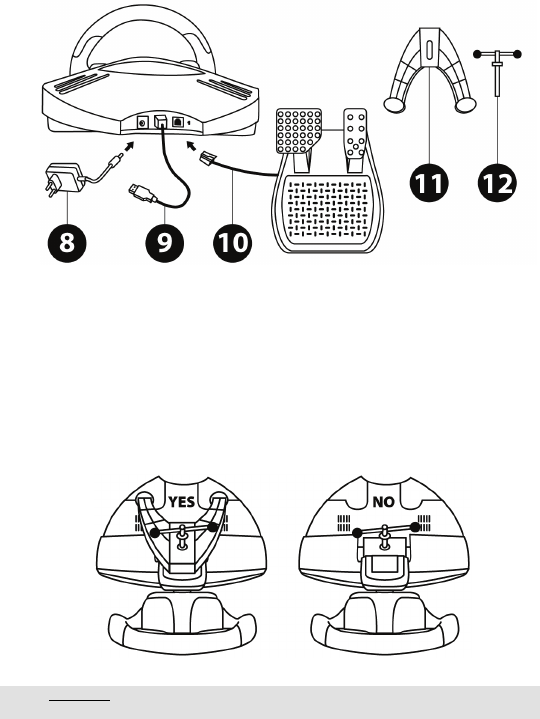 8
9
10
11
12
YES
NO