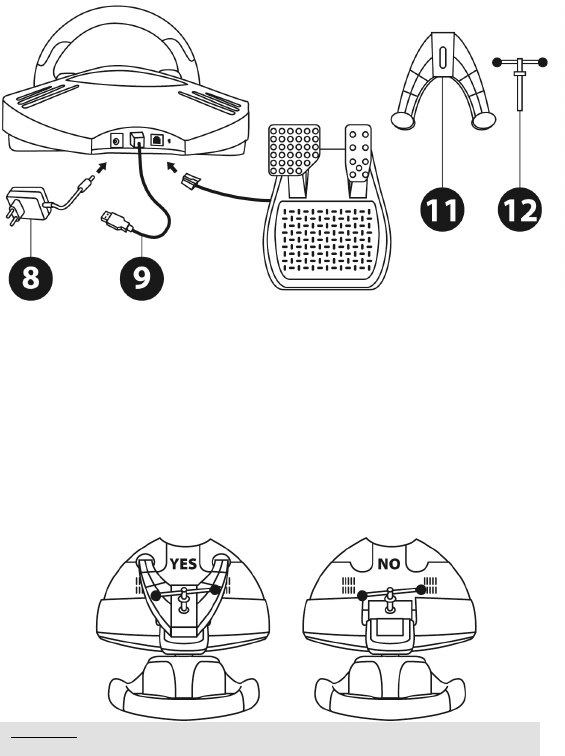 11
12
8
9
YES
NO