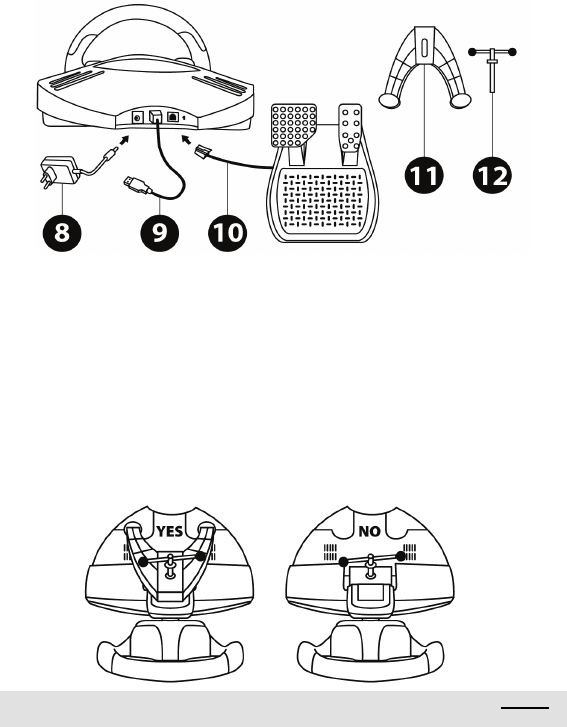 8

9

10

11

12

YES

NO