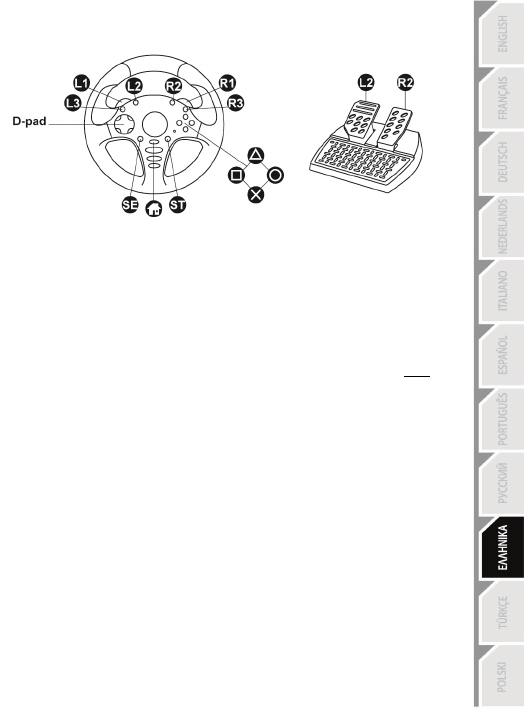 L1
L2
R2
R1
L3
R3
D-pad
SE
ST
L2
R2

ENGLISH
FRANÇAIS
DEUTSCH
NEDERLANDS
ITALIANO
ESPAÑOL
PORTUGUÊS
РУССКИЙ
ΕΛΛΗΝΙΚΑ
TÜRKÇE
POLSKI