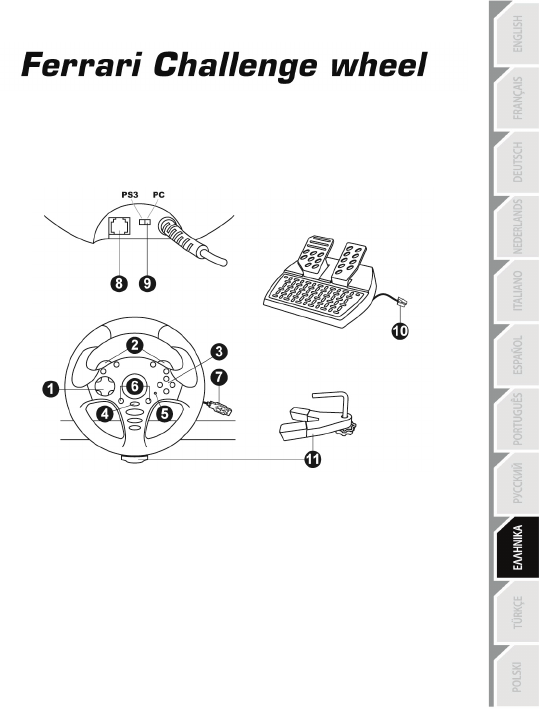 Ferrari Challenge wheel

PS3 PC

8 9

10

2
3
1
6
7
4
5

11

ENGLISH
FRANÇAIS
DEUTSCH
NEDERLANDS
ITALIANO
ESPAÑOL
PORTUGUÊS
РУССКИЙ
ΕΛΛΗΝΙΚΑ
TÜRKÇE
POLSKI