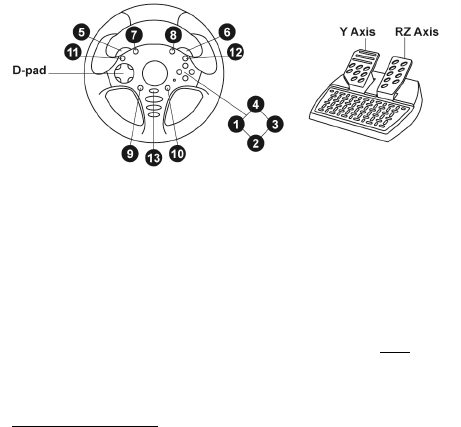 5
7
8
6
11
12
D-pad
4
1
3
2
9
13
10
Y Axis
RZ Axis