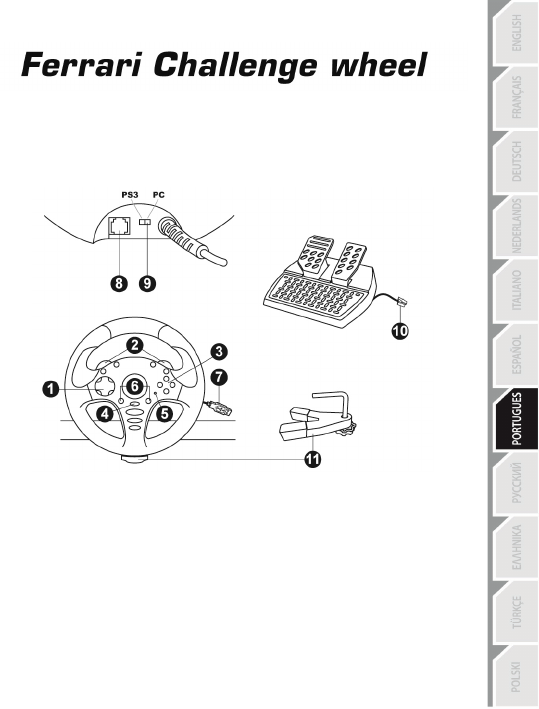 Ferrari Challenge wheel

PS3 PC

8 9

10

2
3
1
6
7
4
5

11

ENGLISH
FRANÇAIS
DEUTSCH
NEDERLANDS
ITALIANO
ESPAÑOL
PORTUGUES
РУССКИЙ
ΕΛΛΗΝΙΚΑ
TÜRKÇE
POLSKI