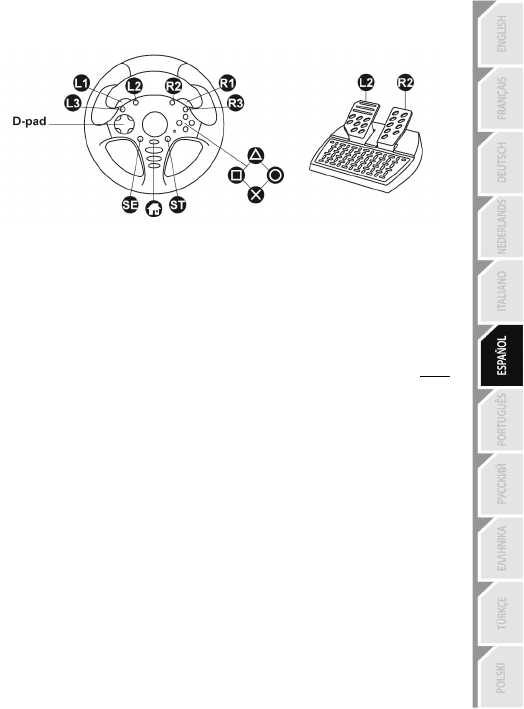 L1
L2
R2
R1
L3
R3
D-pad
SE
ST
L2
R2

ENGLISH
FRANÇAIS
DEUTSCH
NEDERLANDS
ITALIANO
ESPAÑOL
PORTUGUÊS
РУССКИЙ
ΕΛΛΗΝΙΚΑ
TÜRKÇE
POLSKI