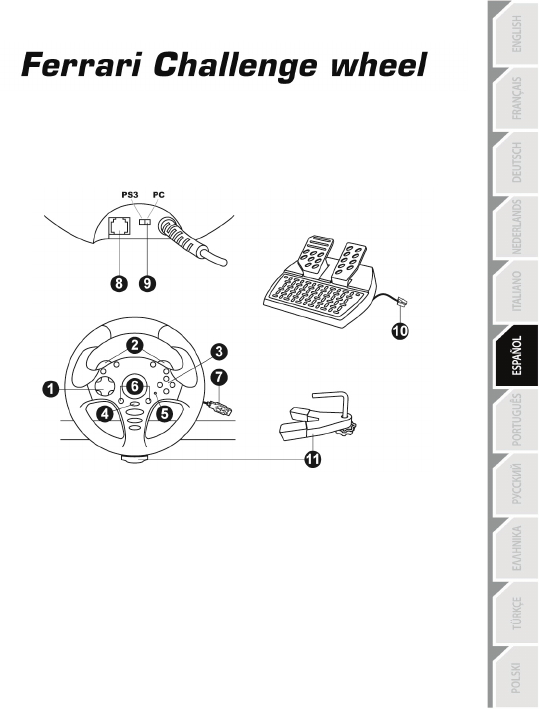 Ferrari Challenge wheel

PS3 PC

8 9

10

2
3
1
6
7
4
5

11

ENGLISH
FRANÇAIS
DEUTSCH
NEDERLANDS
ITALIANO
ESPAÑOL
PORTUGUÊS
РУССКИЙ
ΕΛΛΗΝΙΚΑ
TÜRKÇE
POLSKI