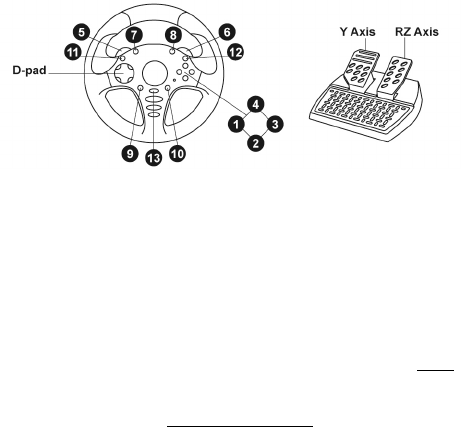 5
7
8
6
11
12
D-pad
4
1
3
2
9
13
10
Y Axis
RZ Axis