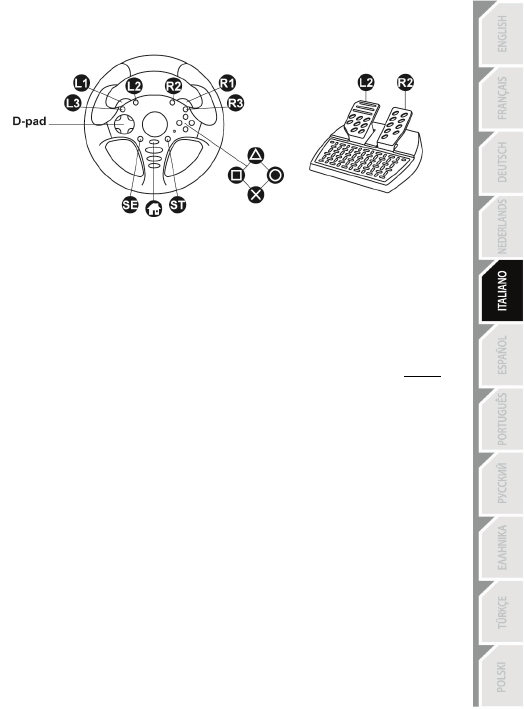 L1
L2
R2
R1
L3
R3
D-pad
SE
ST
L2
R2

ENGLISH
FRANÇAIS
DEUTSCH
NEDERLANDS
ITALIANO
ESPAÑOL
PORTUGUÊS
РУССКИЙ
ΕΛΛΗΝΙΚΑ
TÜRKÇE
POLSKI