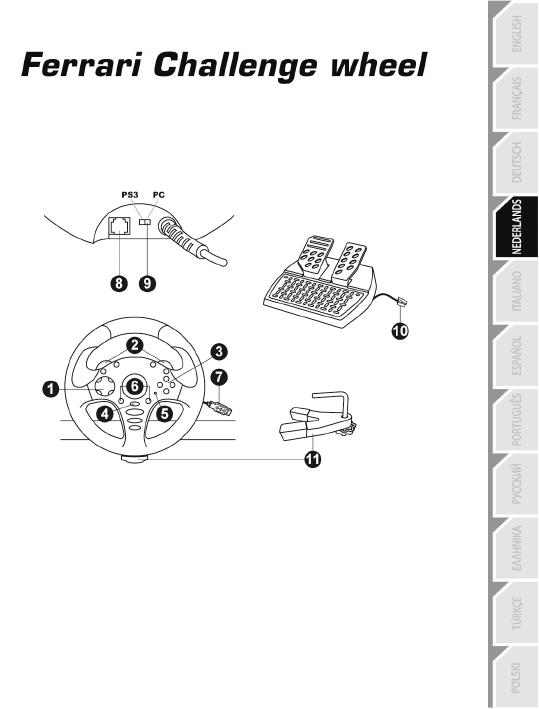 Ferrari Challenge wheel

PS3 PC

8 9

10

2

3

1

6

7

4

5

11

ENGLISH
FRANÇAIS
DEUTSCH
NEDERLANDS
ITALIANO
ESPAÑOL
PORTUGUÊS
РУССКИЙ
ΕΛΛΗΝΙΚΑ
TÜRKÇE
POLSKI