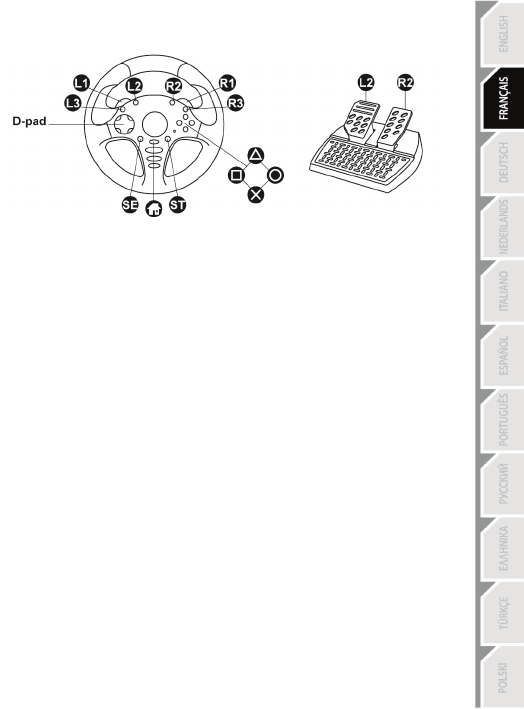 L1
L2
R2
R1
L3
R3
D-pad
SE
ST
L2
R2

ENGLISH
FRANÇAIS
DEUTSCH
NEDERLANDS
ITALIANO
ESPAÑOL
PORTUGUÊS
РУССКИЙ
ΕΛΛΗΝΙΚΑ
TÜRKÇE
POLSKI