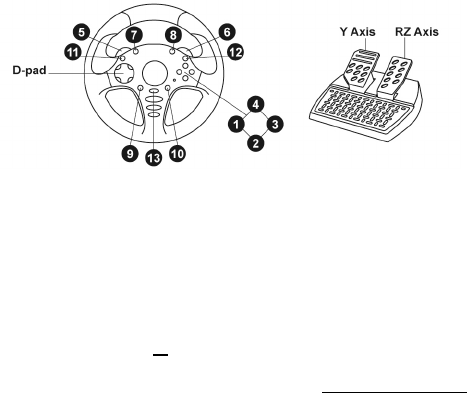 5
7
8
6
11
12
D-pad
4
1
3
2
9
13
10
Y Axis
RZ Axis