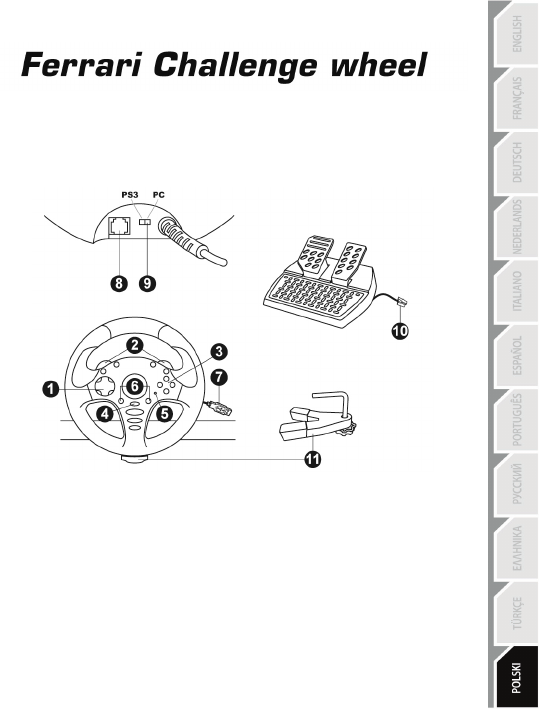 Ferrari Challenge wheel

PS3 PC

8 9

10

2

3

1

6

7

4

5

11

ENGLISH

FRANÇAIS

DEUTSCH

NEDERLANDS

ITALIANO

ESPAÑOL

PORTUGUÊS

РУССКИЙ

ΕΛΛΗΝΙΚΑ

TÜRKÇE

POLSKI