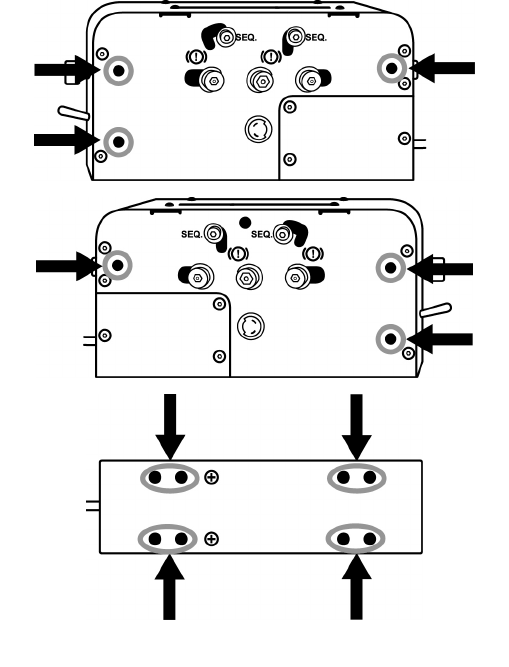 SEQ.
SEQ.
(!)
(!)
SEQ.
SEQ.
(!)
(!)