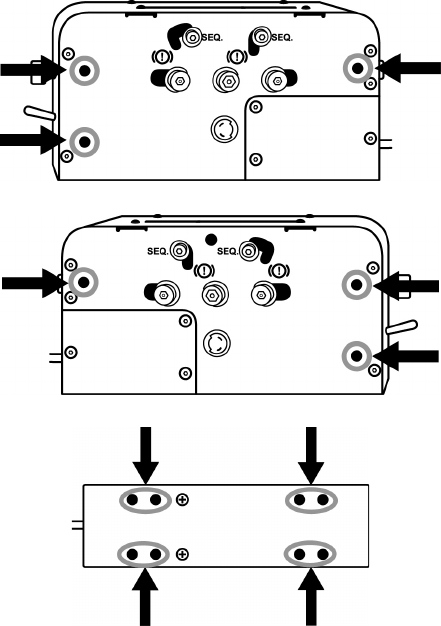 SEQ.
SEQ.
(!)
(!)

SEQ.
SEQ.
(!)
(!)