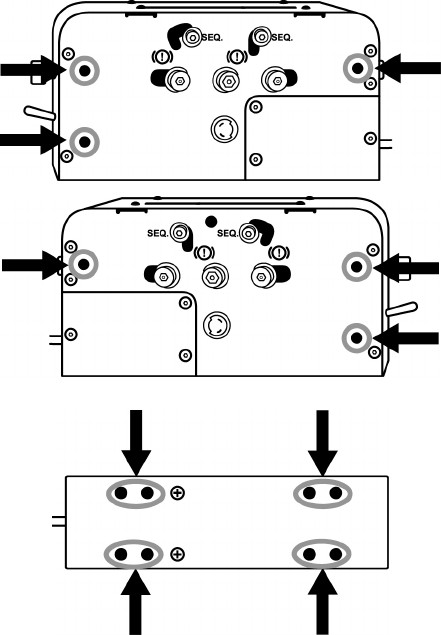 SEQ.
SEQ.
(!)
(!)

SEQ.
SEQ.
(!)
(!)