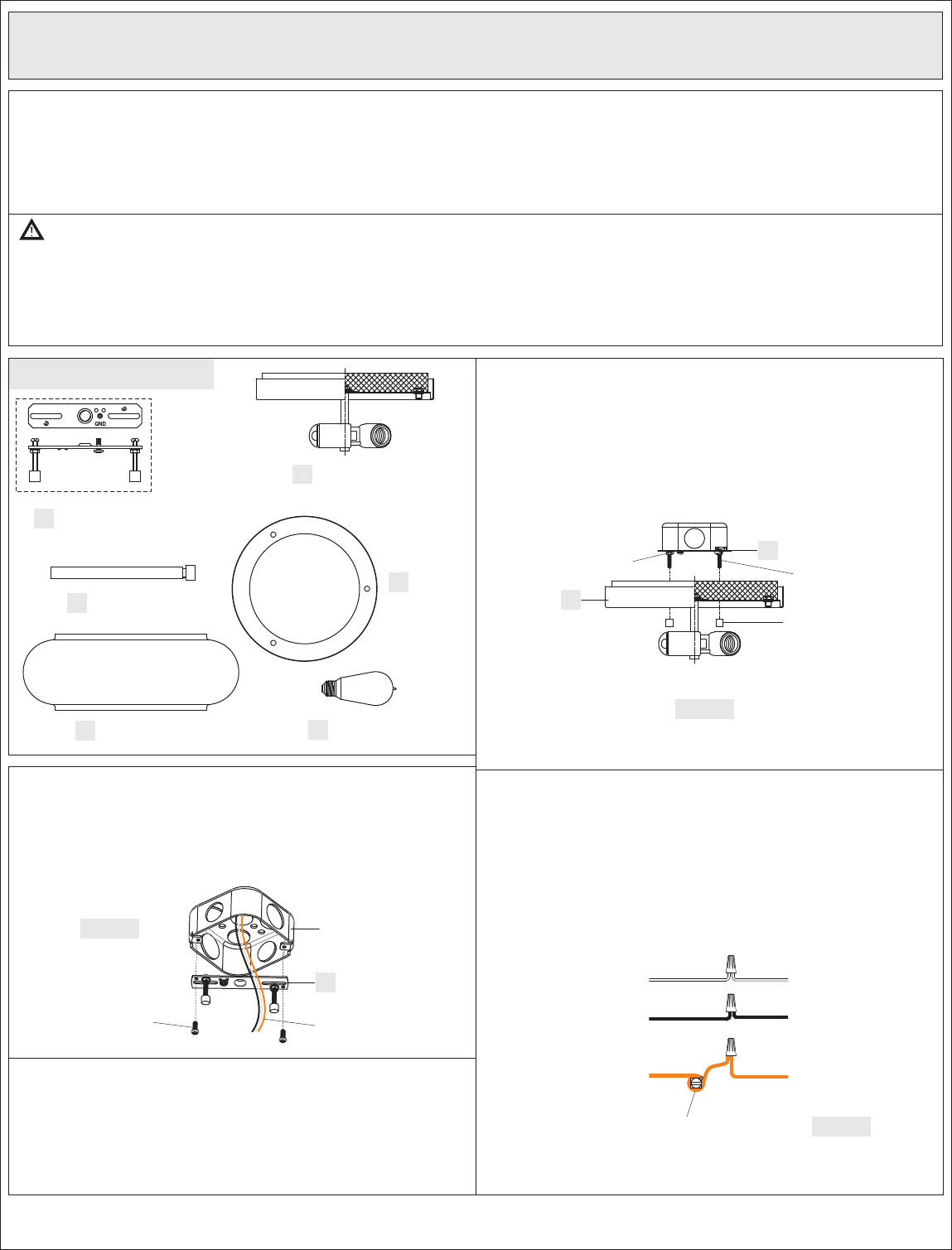 GND