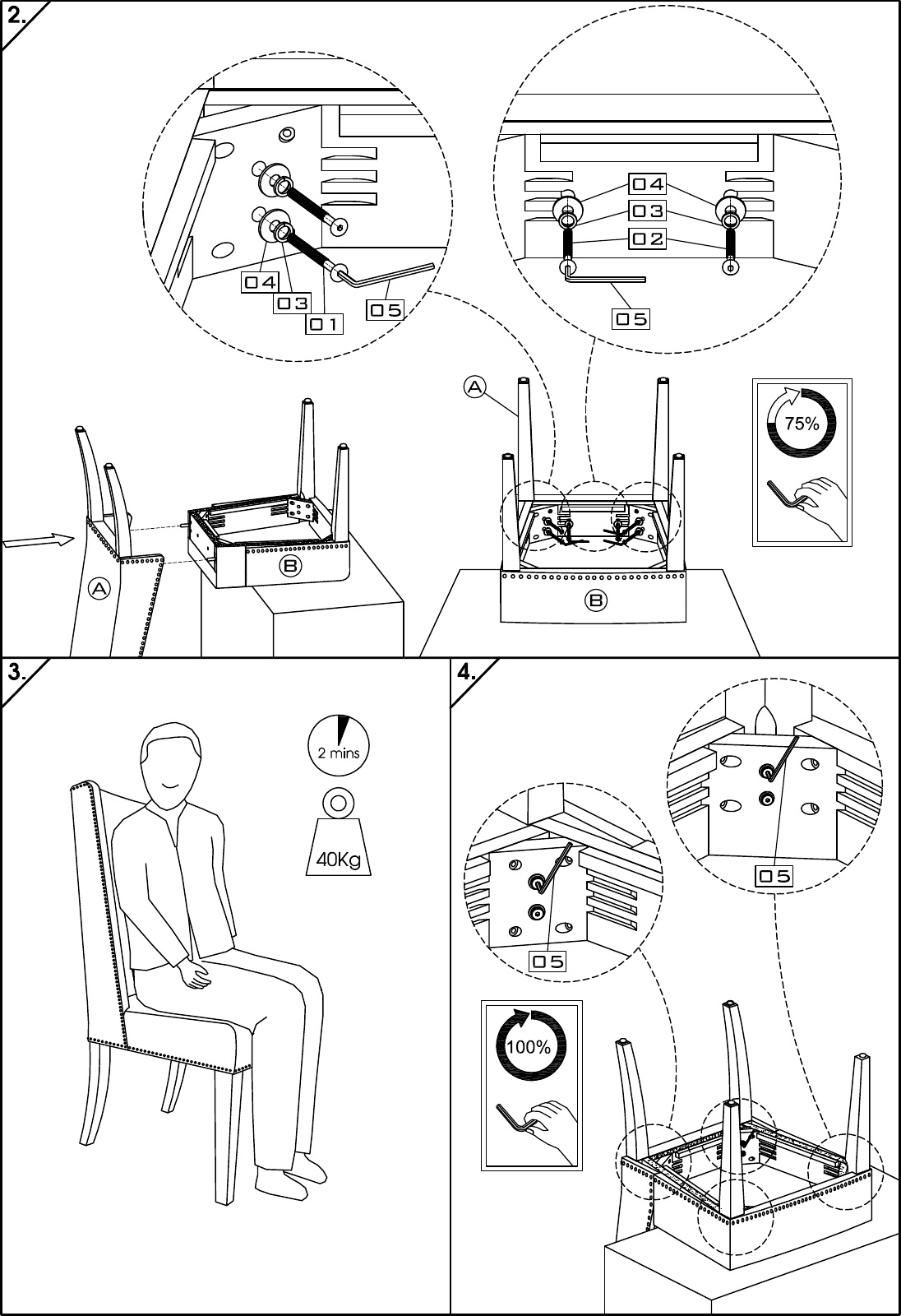 2.

04
03
01
05

04
03
02
05

A

75%

A

B

B

3.

2 mins

40Kg

4.

05

05

100%