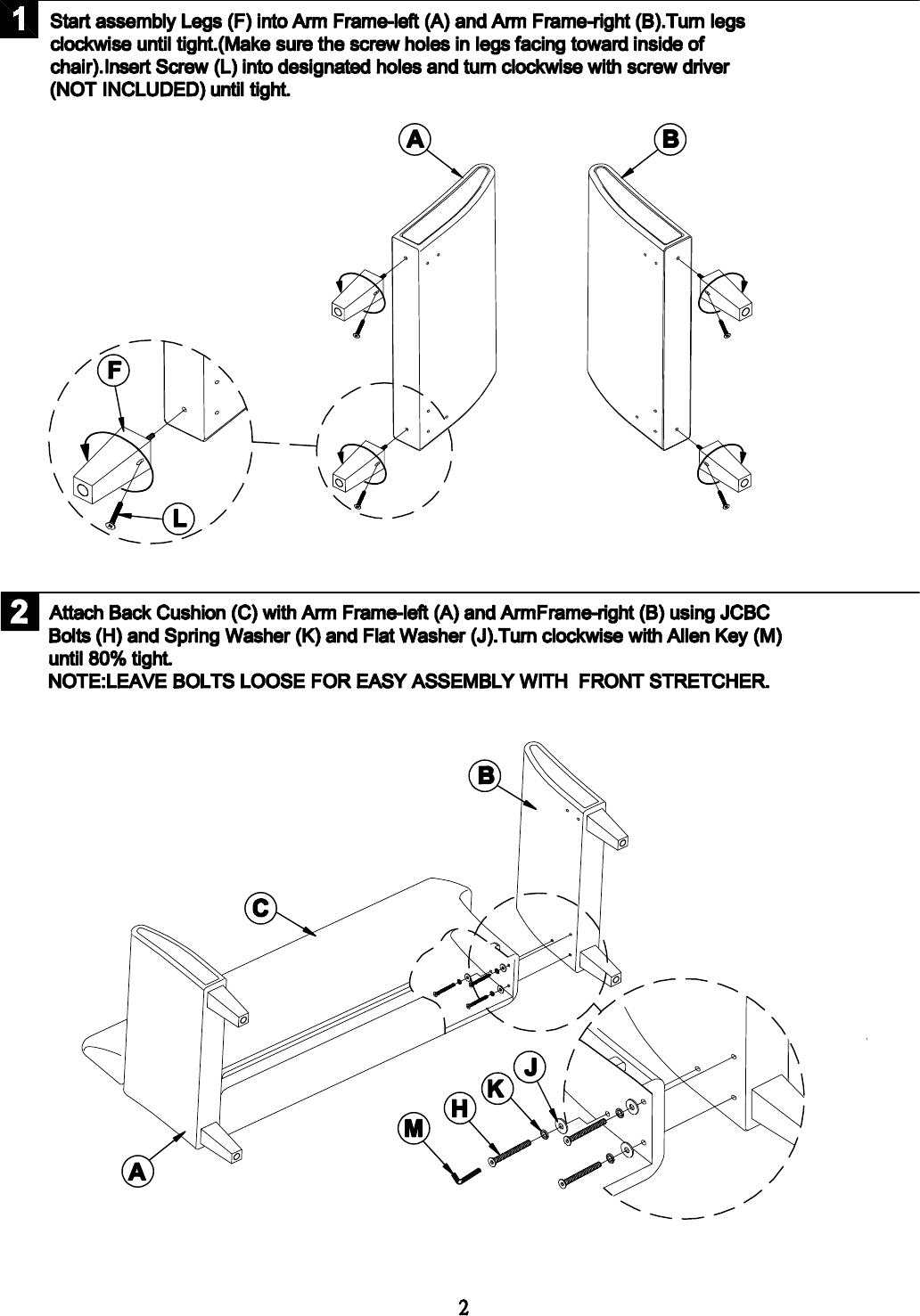 1

Start assembly Legs (F) into Arm Frame-left (A) and Arm Frame-right (B).Turn legs clockwise until tight.(Make sure the screw holes in legs facing toward inside of chair).Insert Screw (L) into designated holes and turn clockwise with screw driver (NOT INCLUDED) until tight.

A

B

F

L

2

Attach Back Cushion (C) with Arm Frame-left (A) and ArmFrame-right (B) using JCBC Bolts (H) and Spring Washer (K) and Flat Washer (J).Turn clockwise with Allen Key (M) until 80% tight.
NOTE:LEAVE BOLTS LOOSE FOR EASY ASSEMBLY WITH FRONT STRETCHER.

B

C

J

K

H

M

A

2