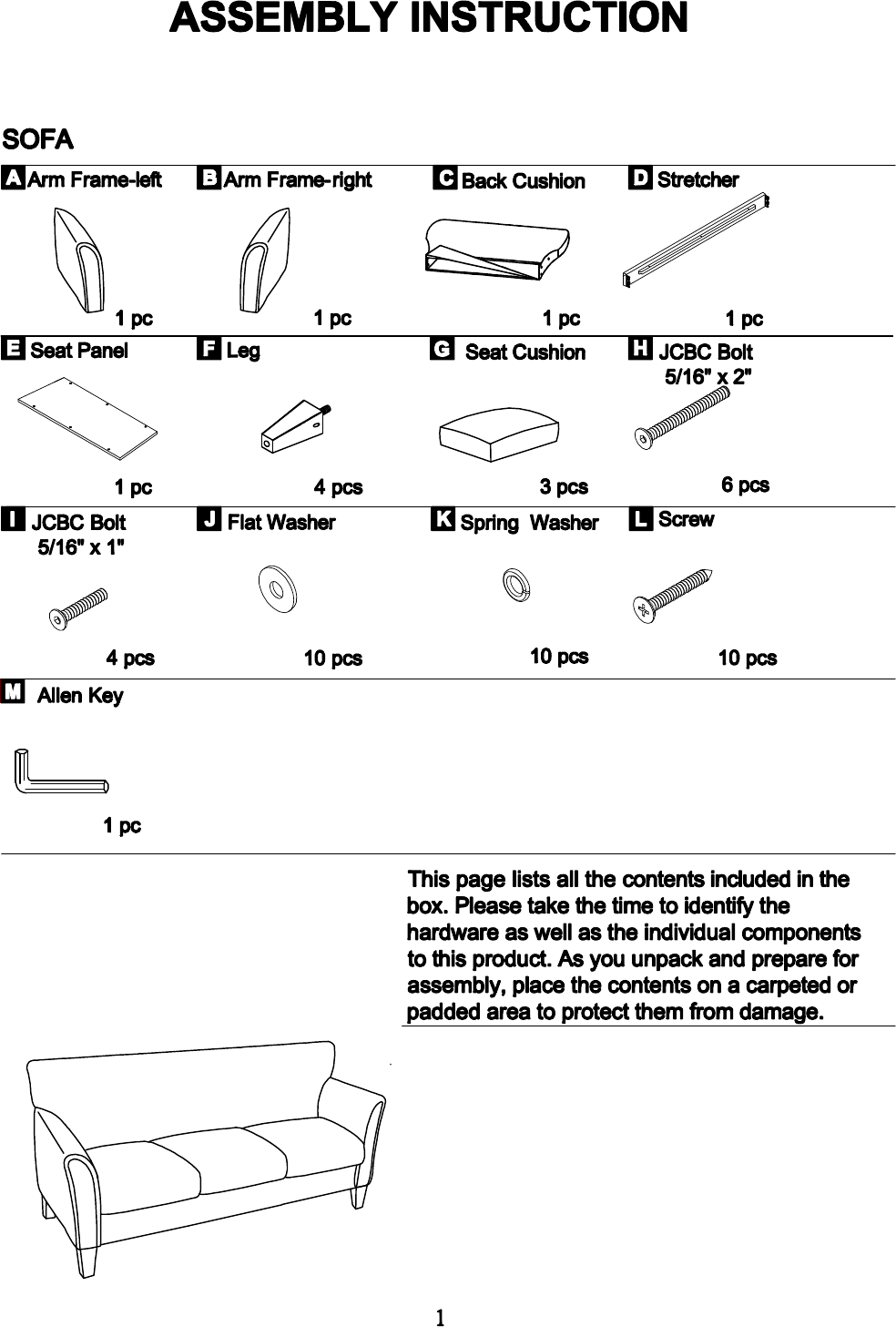 ASSEMBLY INSTRUCTION

SOFA

A Arm Frame-left
1 pc

B Arm Frame-right
1 pc

C Back Cushion
1 pc

D Stretcher
1 pc

E Seat Panel
1 pc

F Leg
4 pcs

G Seat Cushion
3 pcs

H JCBC Bolt 5/16" x 2"
6 pcs

I JCBC Bolt 5/16" x 1"
4 pcs

J Flat Washer
10 pcs

K Spring Washer
10 pcs

L Screw
10 pcs

M Allen Key
1 pc

This page lists all the contents included in the box. Please take the time to identify the hardware as well as the individual components to this product. As you unpack and prepare for assembly, place the contents on a carpeted or padded area to protect them from damage.

1