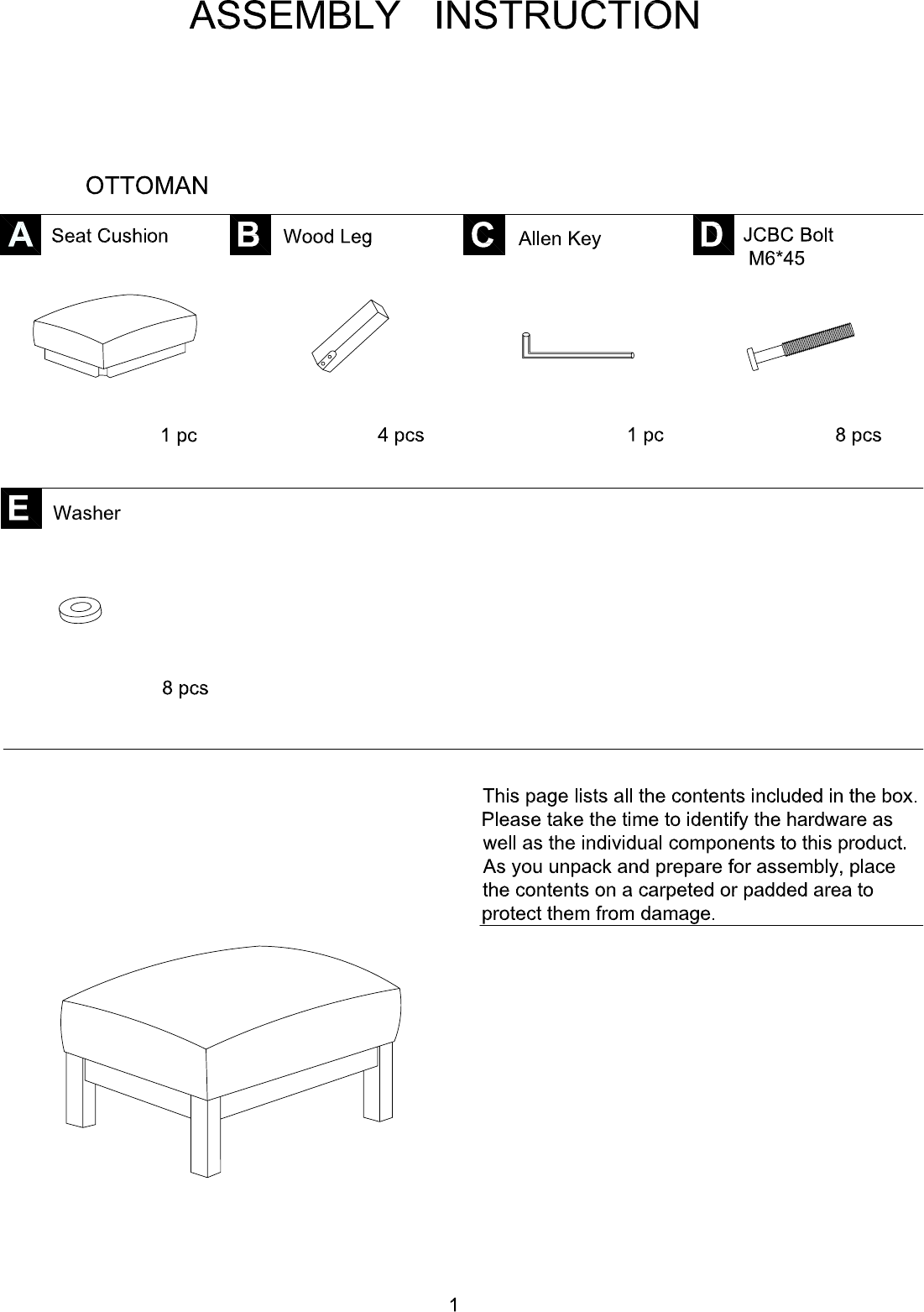 ASSEMBLY INSTRUCTION

OTTOMAN

A Seat Cushion

1 pc

B Wood Leg

4 pcs

C Allen Key

1 pc

D JCBC Bolt M6*45

8 pcs

E Washer

8 pcs

This page lists all the contents included in the box. Please take the time to identify the hardware as well as the individual components to this product. As you unpack and prepare for assembly, place the contents on a carpeted or padded area to protect them from damage.

1